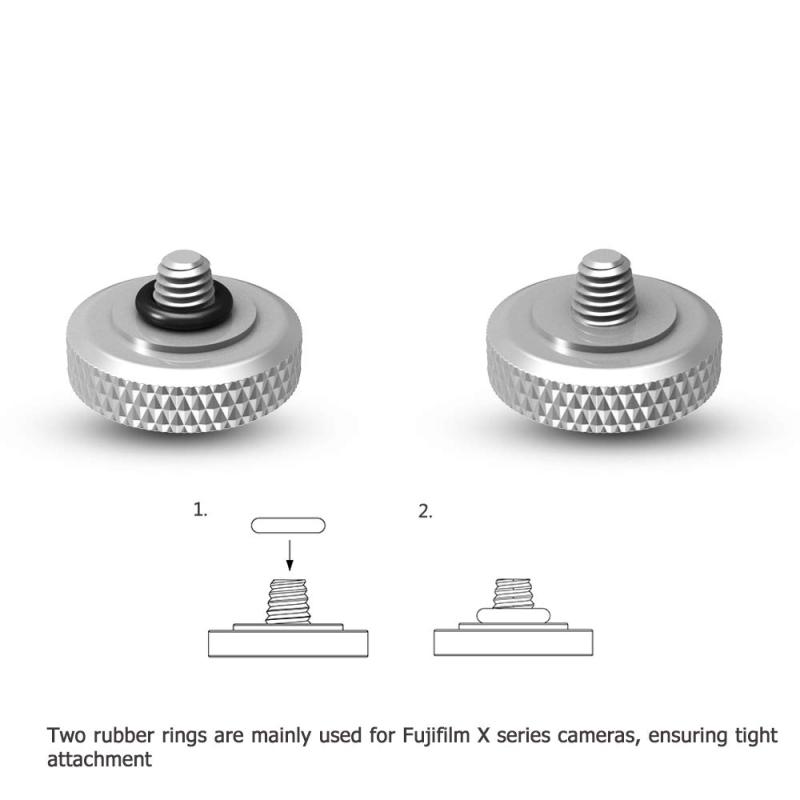 1.

2.

Two rubber rings are mainly used for Fujifilm X series cameras, ensuring tight attachment