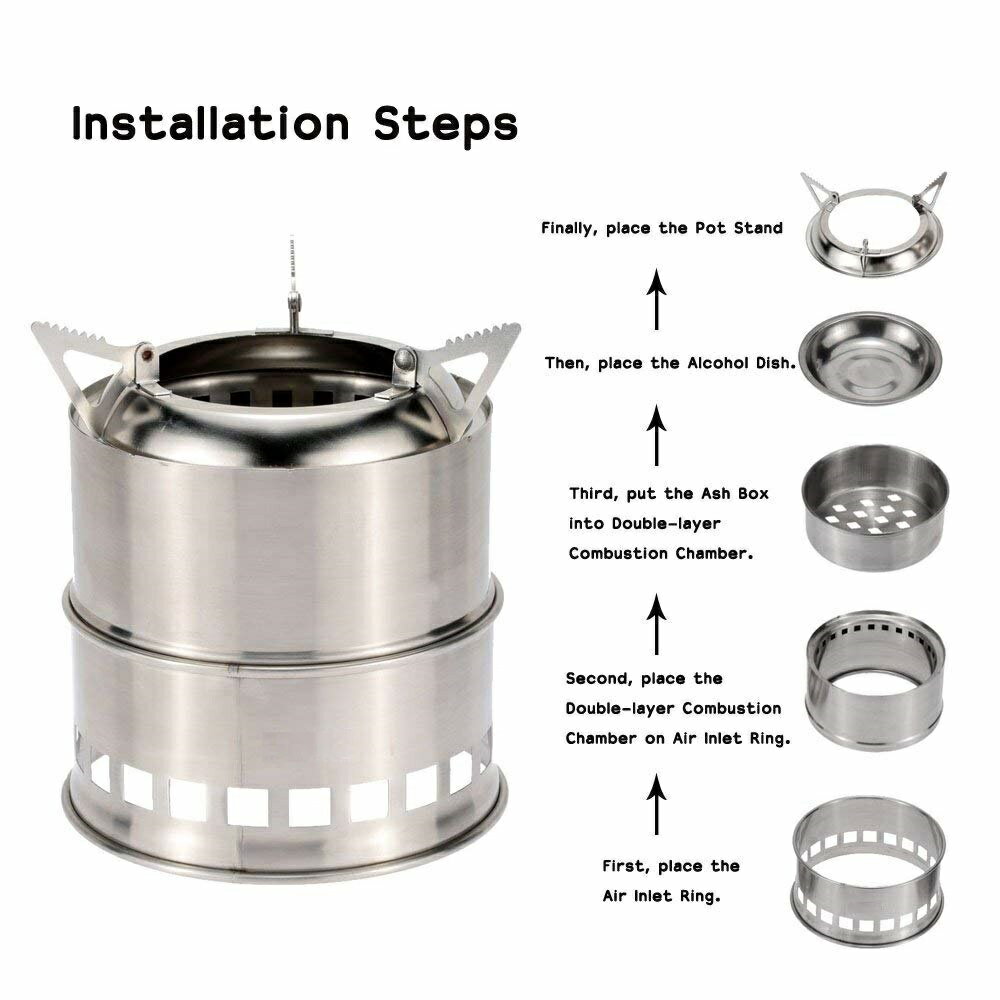 Installation Steps

Finally, place the Pot Stand

Then, place the Alcohol Dish.

Third, put the Ash Box into Double-layer Combustion Chamber.

Second, place the Double-layer Combustion Chamber on Air Inlet Ring.

First, place the Air Inlet Ring.