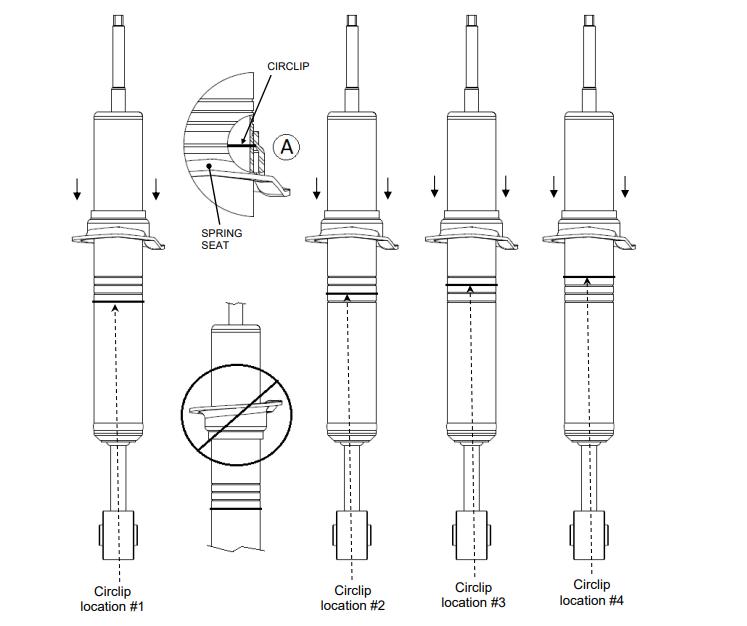 CIRCLIP

A

SPRING SEAT

Circlip location #1

Circlip location #2

Circlip location #3

Circlip location #4