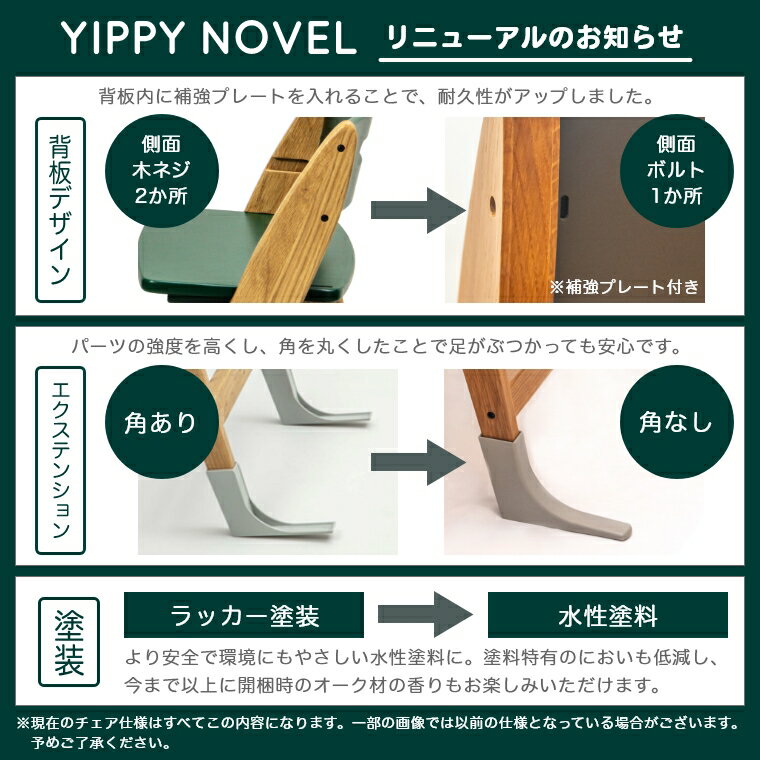 YIPPY NOVEL リニューアルのお知らせ

背板内に補強プレートを入れることで、耐久性がアップしました。

背板デザイン

側面
木ネジ
2か所

側面
ボルト
1か所

※補強プレート付き

パーツの強度を高くし、角を丸くしたことで足がぶつかっても安心です。

エクステンション

角あり

角なし

塗装

ラッカー塗装

水性塗料

より安全で環境にもやさしい水性塗料に。塗料特有のにおいも低減し、今まで以上に開梱時のオーク材の香りもお楽しみいただけます。

※現在のチェア仕様はすべてこの内容になります。一部の画像では以前の仕様となっている場合がございます。予めご了承ください。