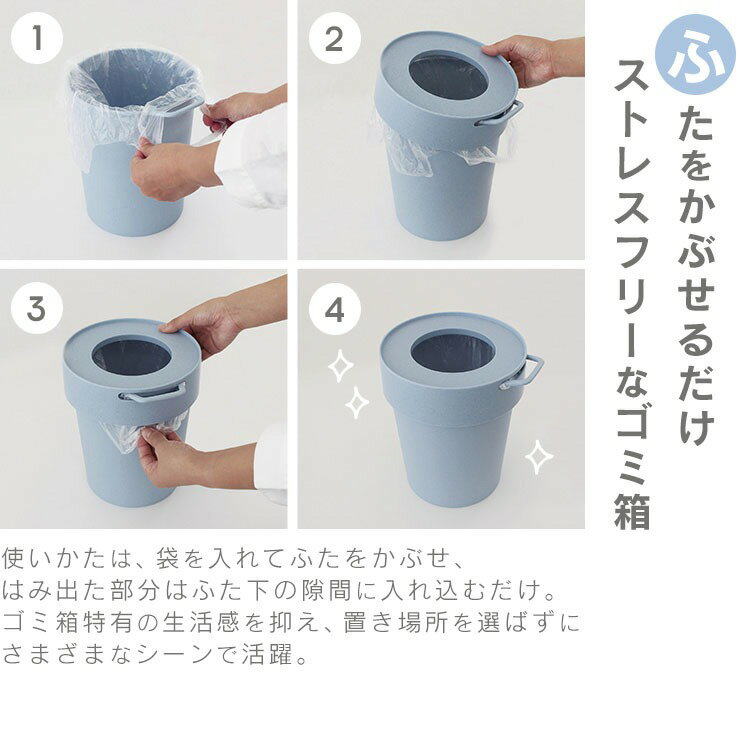 1

2

3

4

ふたをかぶせるだけ
ストレスフリーなゴミ箱

使いかたは、袋を入れてふたをかぶせ、
はみ出た部分はふた下の隙間に入れ込むだけ。
ゴミ箱特有の生活感を抑え、置き場所を選ばずに
さまざまなシーンで活躍。