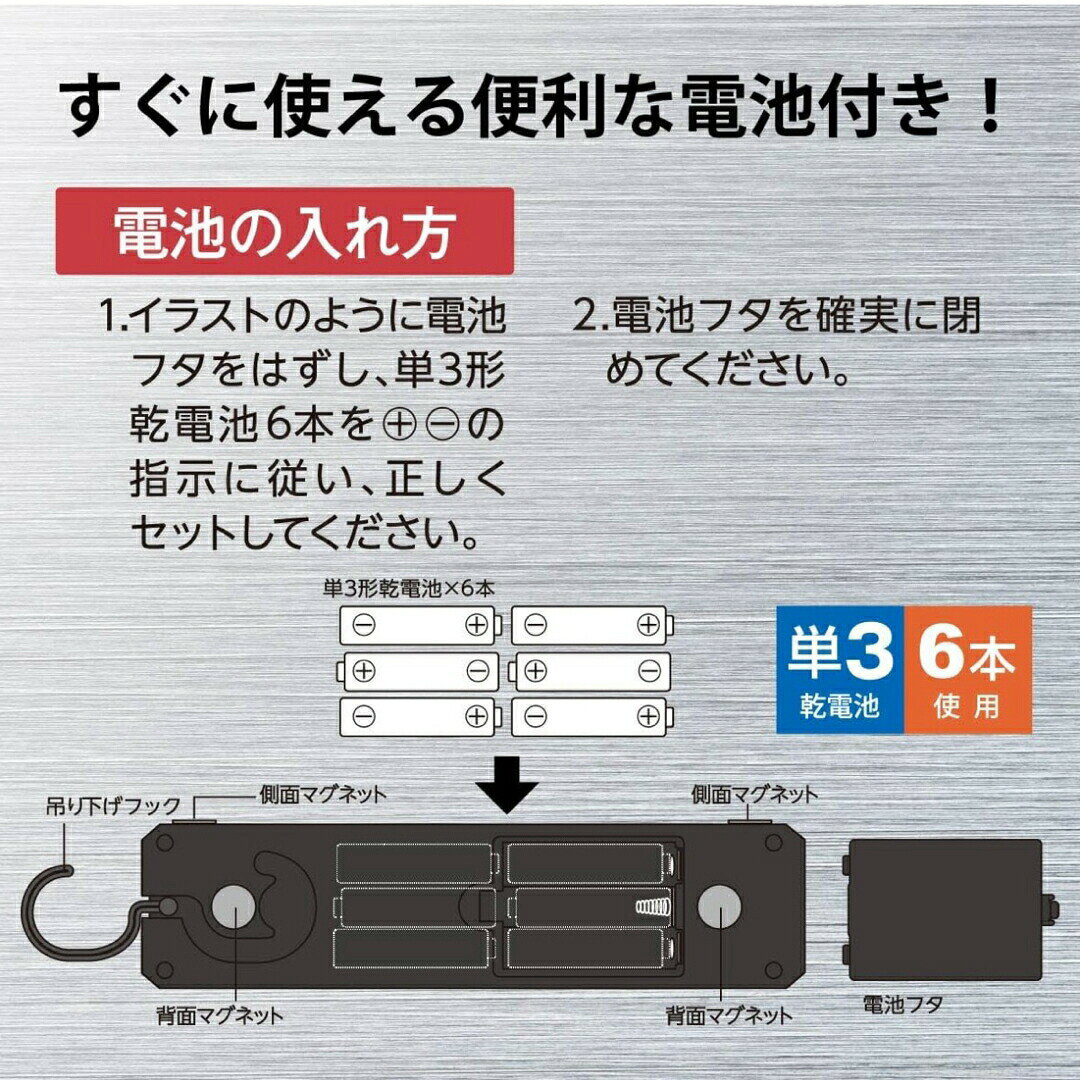 すぐに使える便利な電池付き！

電池の入れ方

1.イラストのように電池フタをはずし、単3形乾電池6本を⊕⊖の指示に従い、正しくセットしてください。

2.電池フタを確実に閉めてください。

単3形乾電池×6本

⊖ ⊕ ⊖ ⊕
⊕ ⊖ ⊕ ⊖
⊖ ⊕ ⊖ ⊕

単3 乾電池

6本 使用

吊り下げフック

側面マグネット

側面マグネット

背面マグネット

背面マグネット

電池フタ