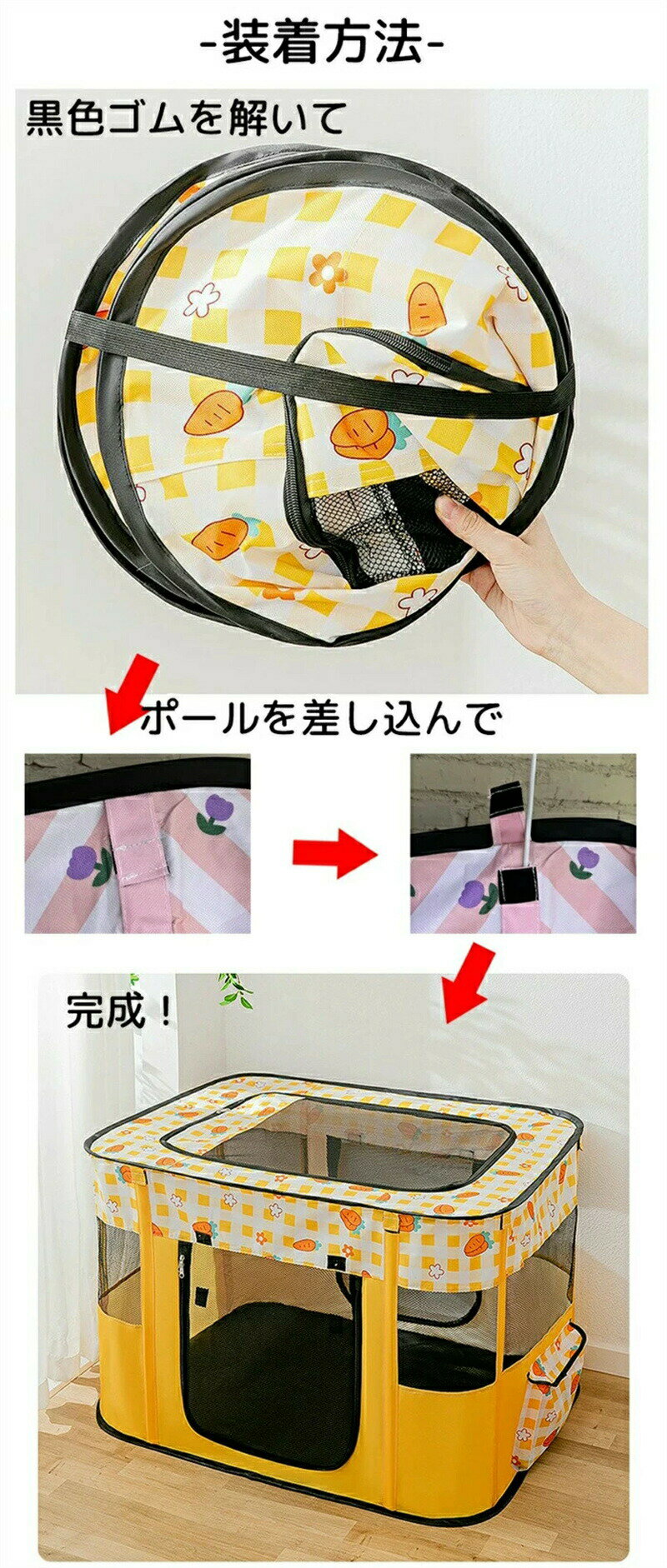 -装着方法-

黒色ゴムを解いて

ポールを差し込んで

完成！