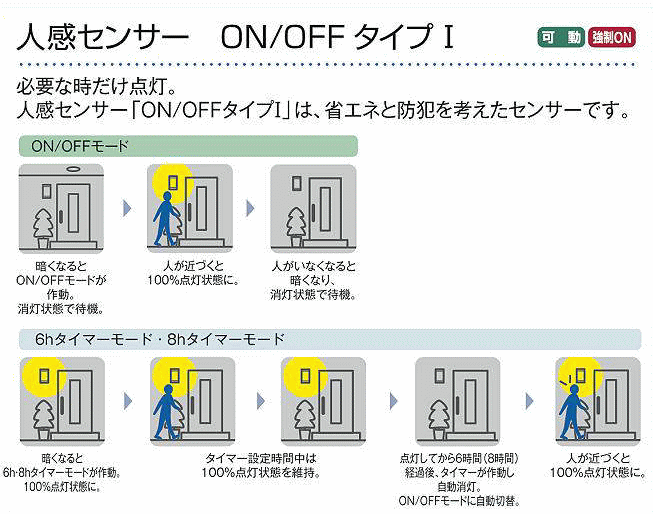 人感センサー　ON/OFF タイプ I

可 動　強制ON

必要な時だけ点灯。
人感センサー「ON/OFFタイプI」は、省エネと防犯を考えたセンサーです。

ON/OFFモード

暗くなると ON/OFFモードが 作動。 消灯状態で待機。

人が近づくと 100%点灯状態に。

人がいなくなると 暗くなり、 消灯状態で待機。

6hタイマーモード・8hタイマーモード

暗くなると 6h·8hタイマーモードが作動。 100%点灯状態に。

タイマー設定時間中は 100%点灯状態を維持。

点灯してから6時間（8時間） 経過後、タイマーが作動し 自動消灯。 ON/OFFモードに自動切替。

人が近づくと 100%点灯状態に。