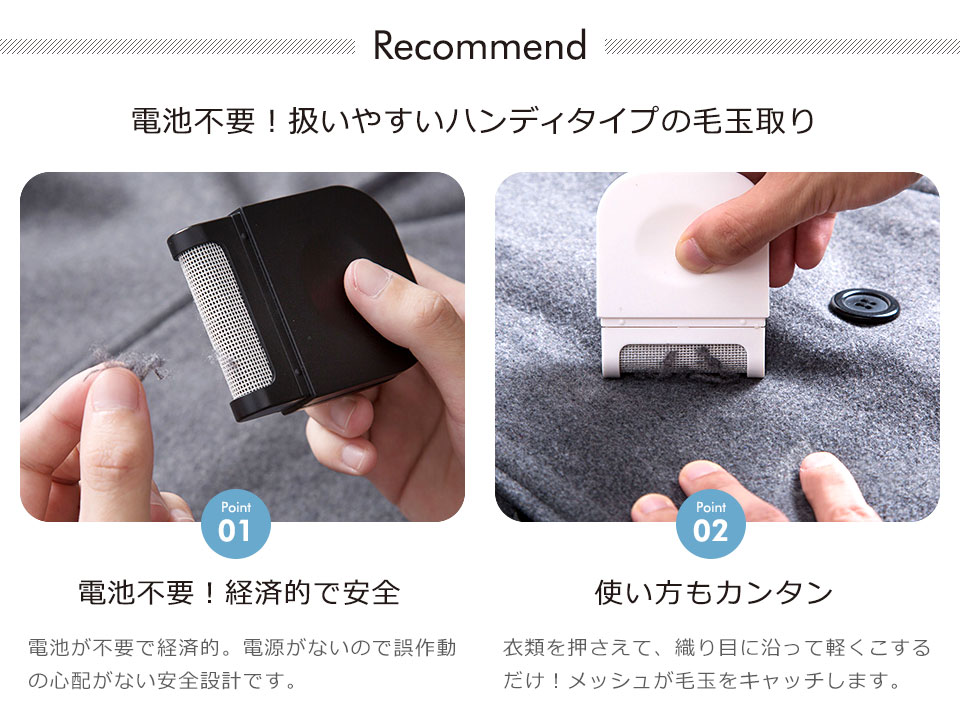 Recommend

電池不要！扱いやすいハンディタイプの毛玉取り

Point 01

電池不要！経済的で安全

電池が不要で経済的。電源がないので誤作動の心配がない安全設計です。

Point 02

使い方もカンタン

衣類を押さえて、織り目に沿って軽くこするだけ！メッシュが毛玉をキャッチします。