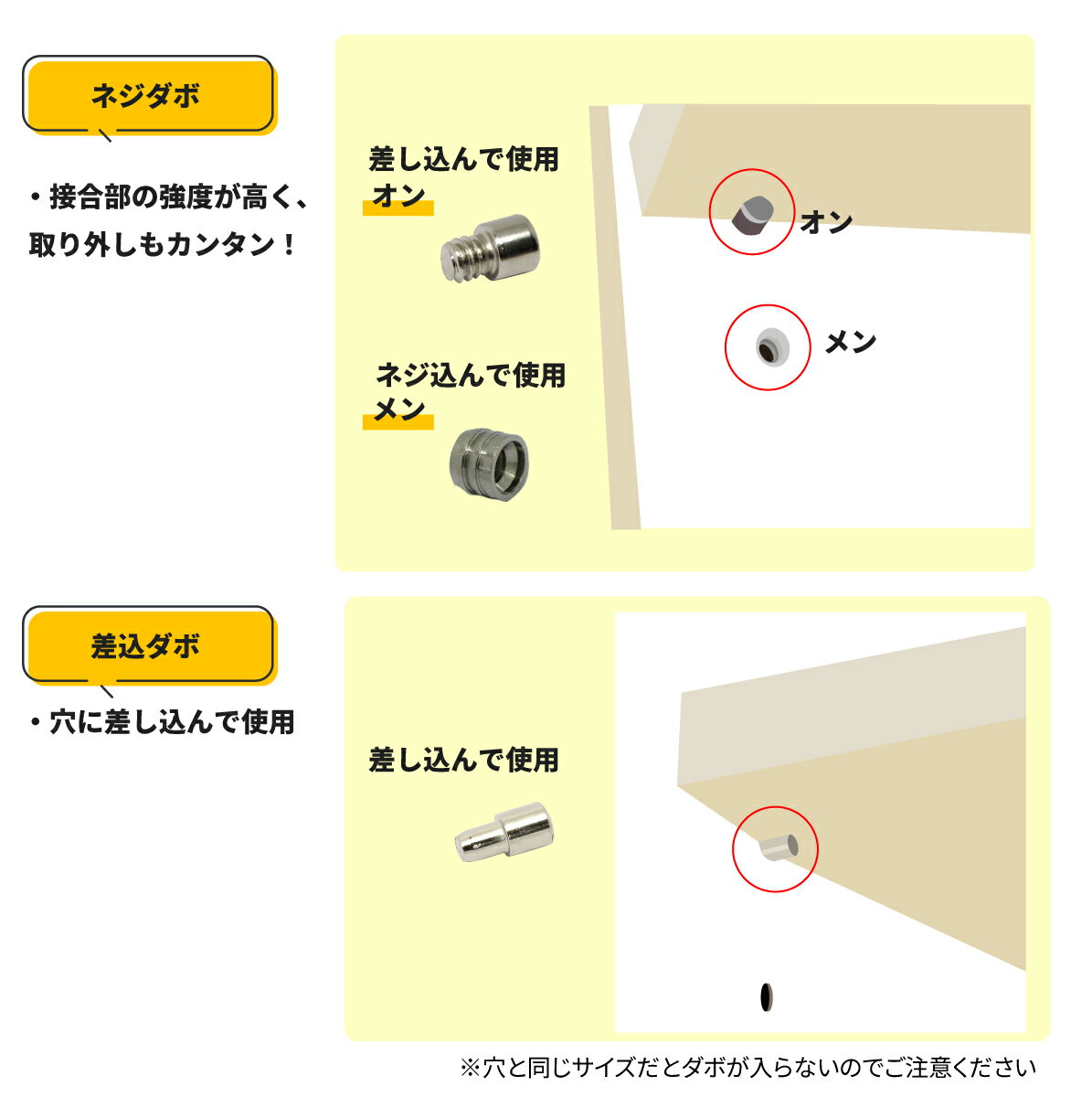 ネジダボ

・接合部の強度が高く、取り外しもカンタン！

差し込んで使用
オン

ネジ込んで使用
メン

オン

メン

差込ダボ

・穴に差し込んで使用

差し込んで使用

※穴と同じサイズだとダボが入らないのでご注意ください