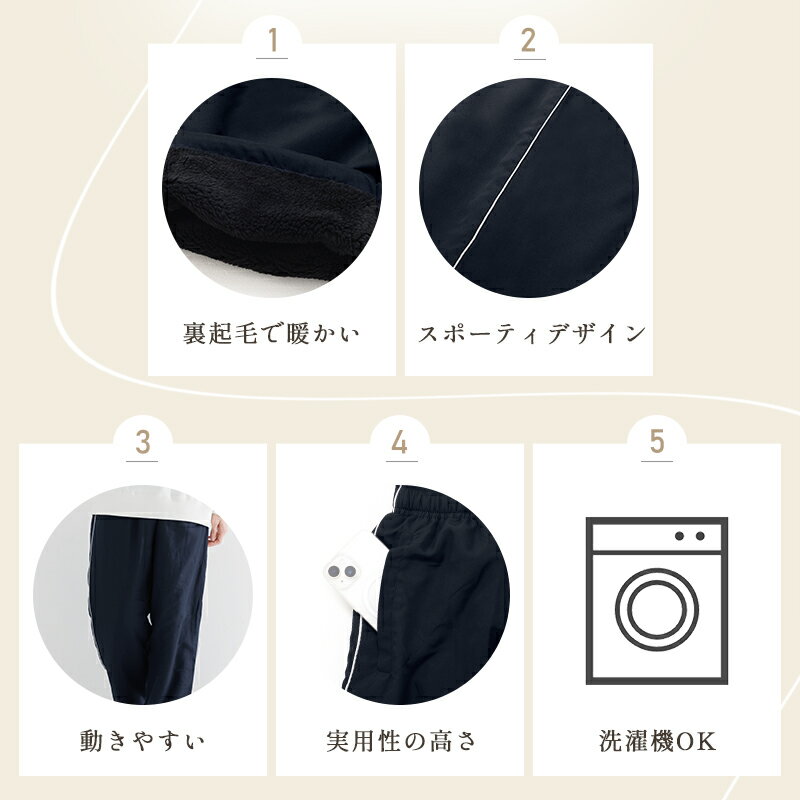 1

裏起毛で暖かい

2

スポーティデザイン

3

動きやすい

4

実用性の高さ

5

洗濯機OK