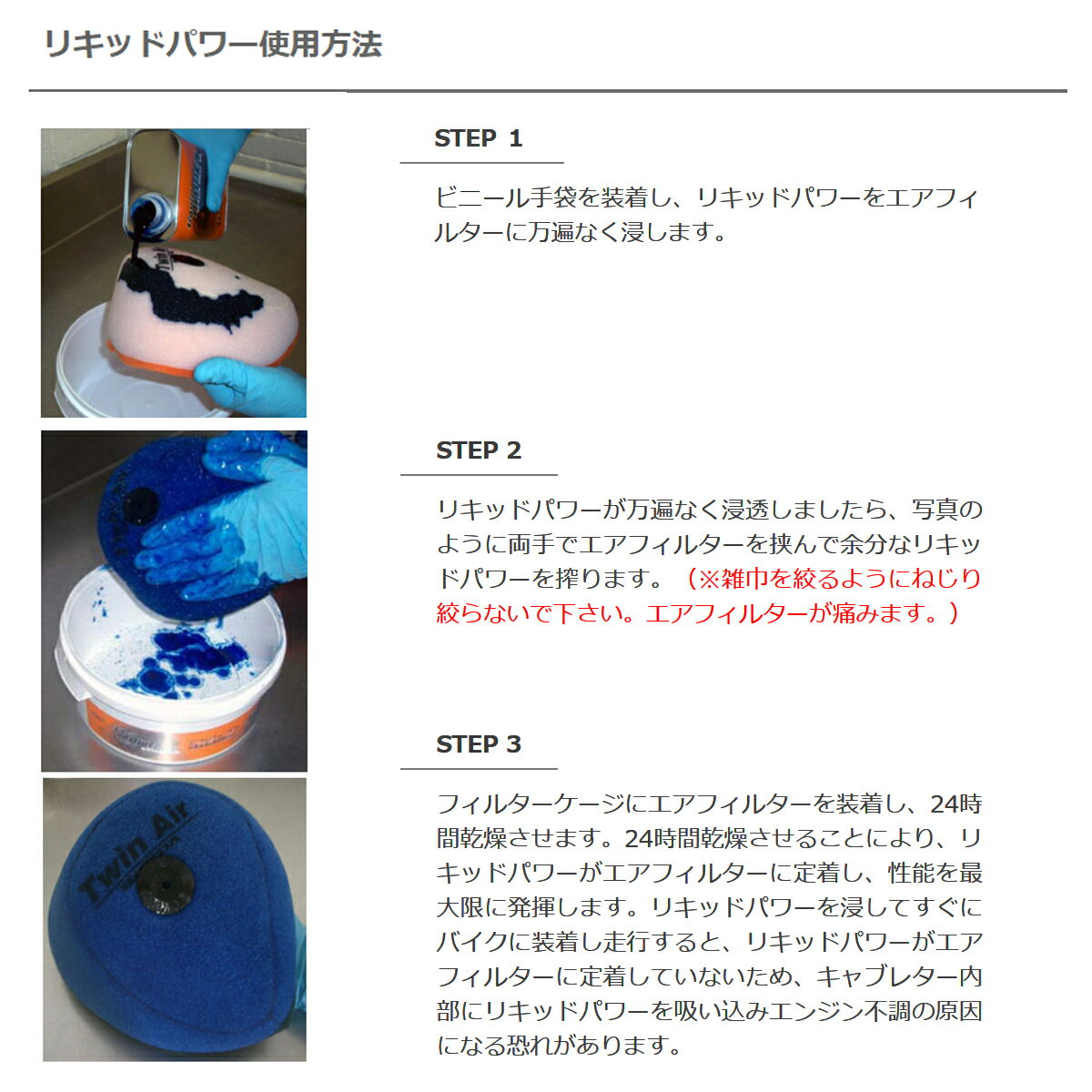 リキッドパワー使用方法

STEP 1

ビニール手袋を装着し、リキッドパワーをエアフィルターに万遍なく浸します。

STEP 2

リキッドパワーが万遍なく浸透しましたら、写真のように両手でエアフィルターを挟んで余分なリキッドパワーを搾ります。（※雑巾を絞るようにねじり絞らないで下さい。エアフィルターが痛みます。）

STEP 3

フィルターケージにエアフィルターを装着し、24時間乾燥させます。24時間乾燥させることにより、リキッドパワーがエアフィルターに定着し、性能を最大限に発揮します。リキッドパワーを浸してすぐにバイクに装着し走行すると、リキッドパワーがエアフィルターに定着していないため、キャブレター内部にリキッドパワーを吸い込みエンジン不調の原因になる恐れがあります。

Twin Air