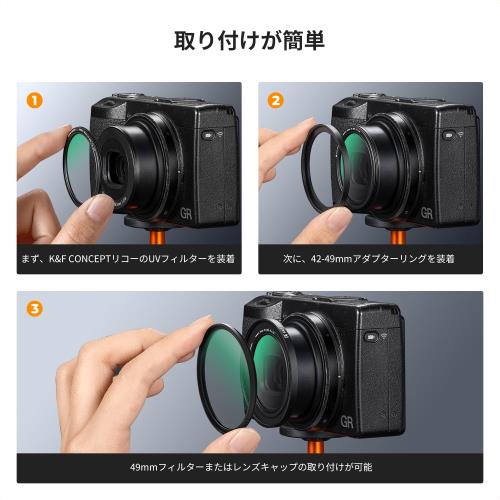 取り付けが簡単

1

GR

まず、K&F CONCEPTリコーのUVフィルターを装着

2

GR

次に、42-49mmアダプターリングを装着

3

GR

49mmフィルターまたはレンズキャップの取り付けが可能