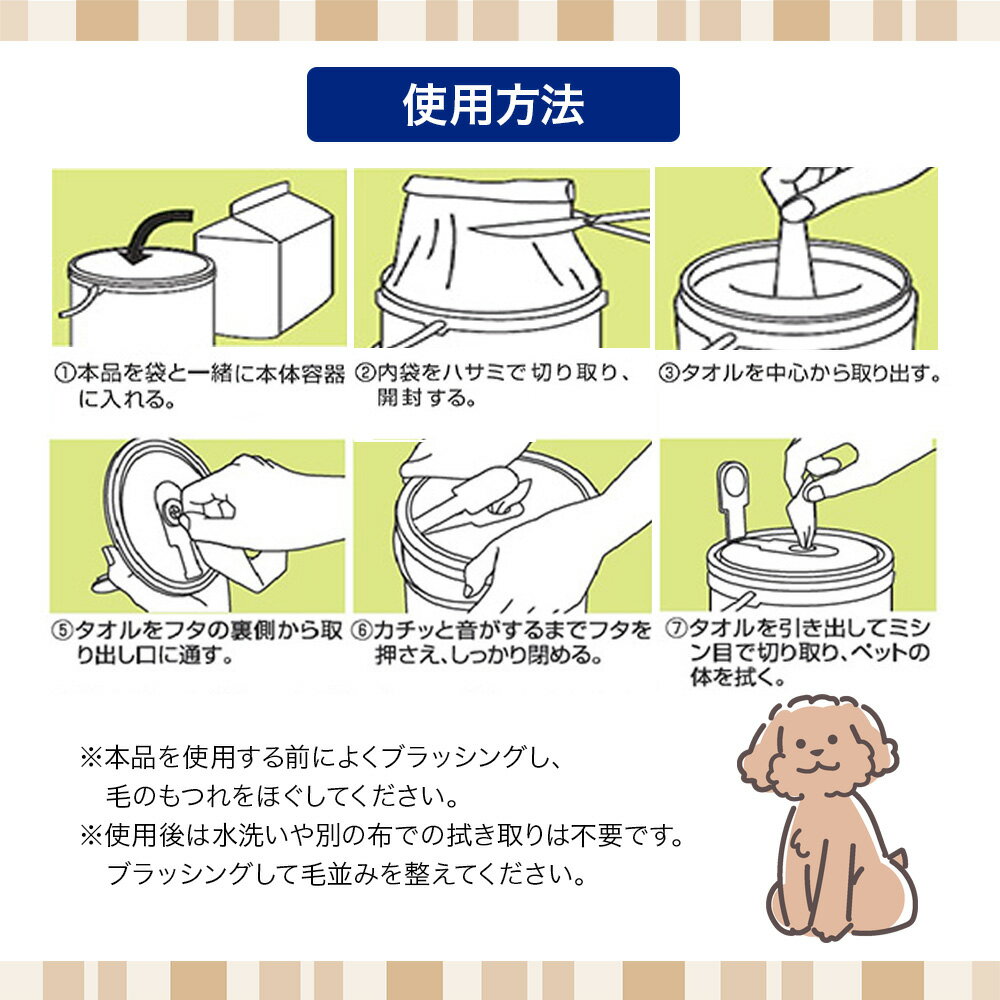 使用方法

①本品を袋と一緒に本体容器に入れる。

②内袋をハサミで切り取り、開封する。

③タオルを中心から取り出す。

⑤タオルをフタの裏側から取り出し口に通す。

⑥カチッと音がするまでフタを押さえ、しっかり閉める。

⑦タオルを引き出してミシン目で切り取り、ペットの体を拭く。

※本品を使用する前によくブラッシングし、毛のもつれをほぐしてください。
※使用後は水洗いや別の布での拭き取りは不要です。ブラッシングして毛並みを整えてください。