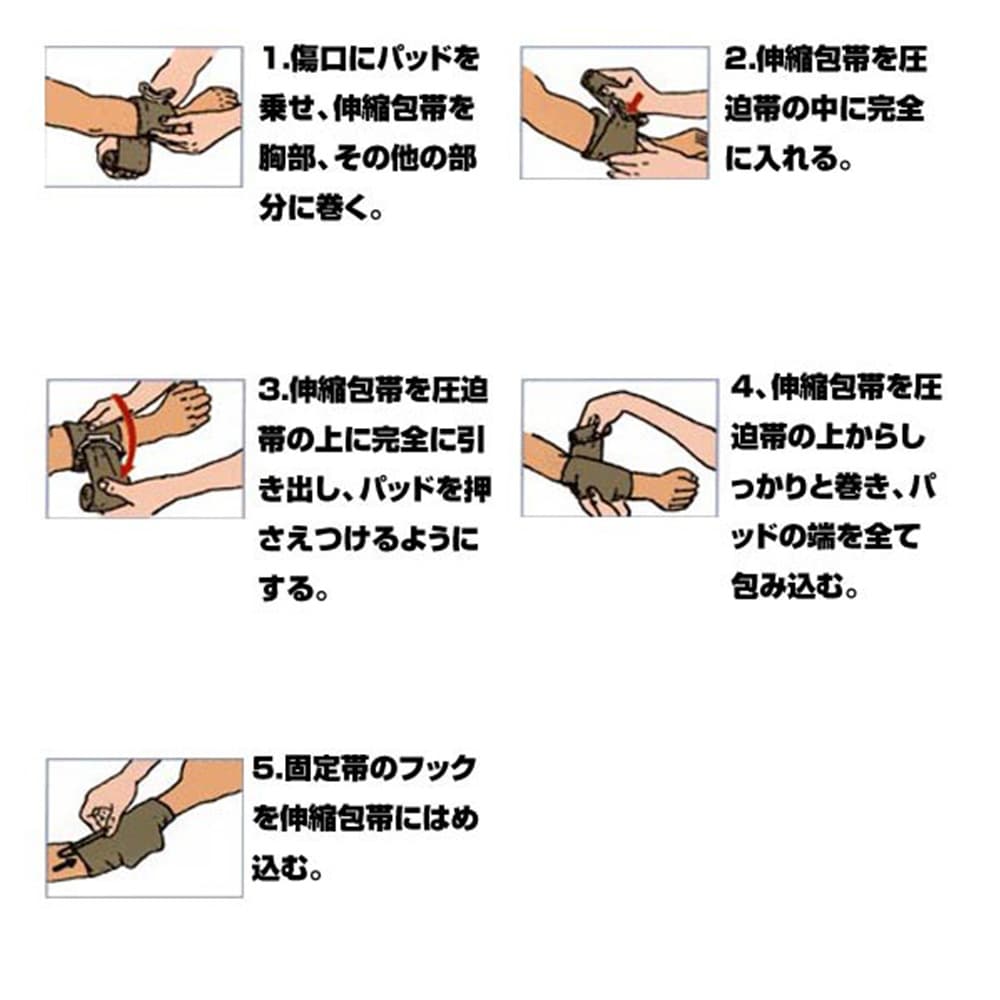 1.傷口にパッドを乗せ、伸縮包帯を胸部、その他の部分に巻く。

2.伸縮包帯を圧迫帯の中に完全に入れる。

3.伸縮包帯を圧迫帯の上に完全に引き出し、パッドを押さえつけるようにする。

4、伸縮包帯を圧迫帯の上からしっかりと巻き、パッドの端を全て包み込む。

5.固定帯のフックを伸縮包帯にはめ込む。