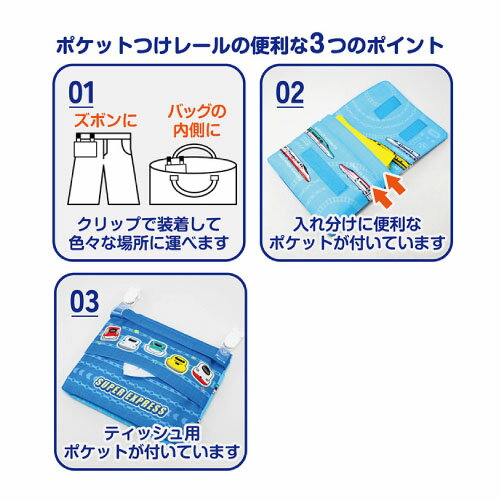 ポケットつけレールの便利な3つのポイント

01

ズボンに

バッグの内側に

クリップで装着して色々な場所に運べます

02

入れ分けに便利なポケットが付いています

03

SUPER EXPRESS

ティッシュ用ポケットが付いています