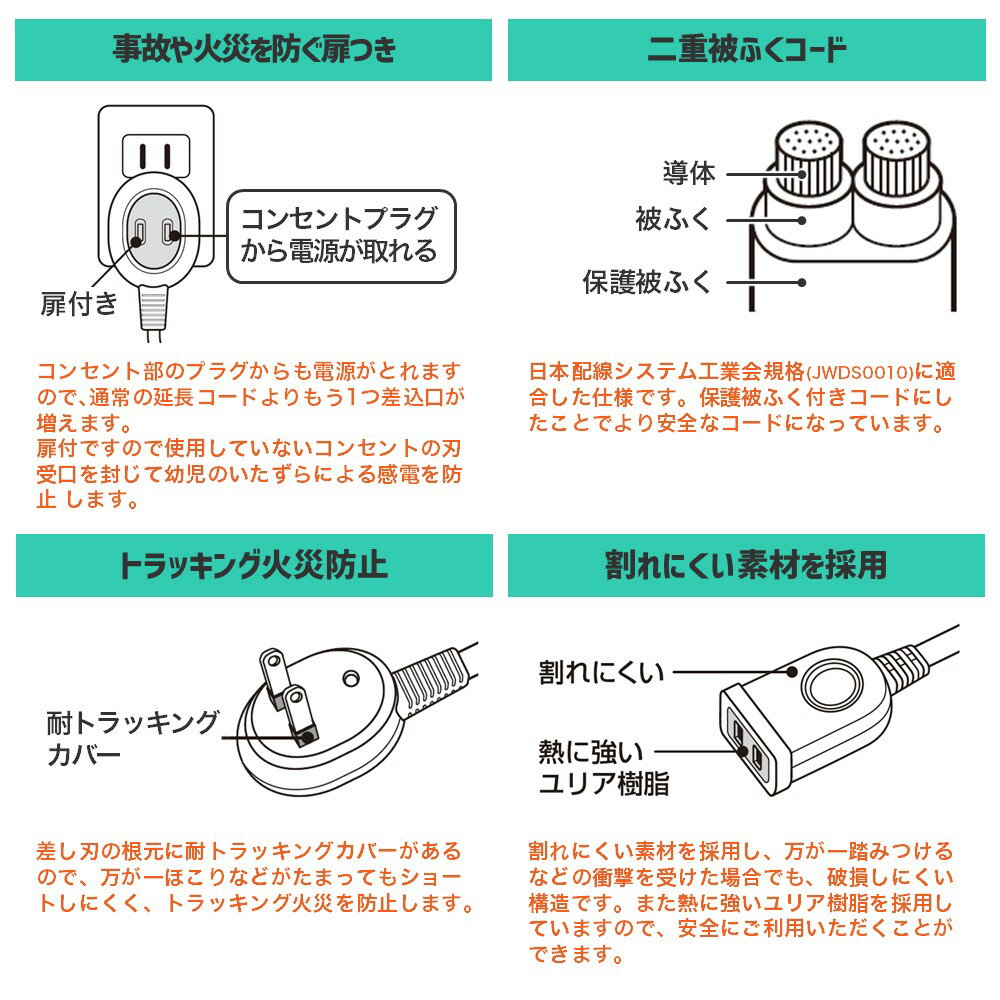 事故や火災を防ぐ扉つき

コンセントプラグから電源が取れる

扉付き

コンセント部のプラグからも電源がとれますので、通常の延長コードよりもう1つ差込口が増えます。
扉付ですので使用していないコンセントの刃受口を封じて幼児のいたずらによる感電を防止 します。

二重被ふくコード

導体

被ふく

保護被ふく

日本配線システム工業会規格(JWDS0010)に適合した仕様です。保護被ふく付きコードにしたことでより安全なコードになっています。

トラッキング火災防止

耐トラッキングカバー

差し刃の根元に耐トラッキングカバーがあるので、万が一ほこりなどがたまってもショートしにくく、トラッキング火災を防止します。

割れにくい素材を採用

割れにくい

熱に強いユリア樹脂

割れにくい素材を採用し、万が一踏みつけるなどの衝撃を受けた場合でも、破損しにくい構造です。また熱に強いユリア樹脂を採用していますので、安全にご利用いただくことができます。