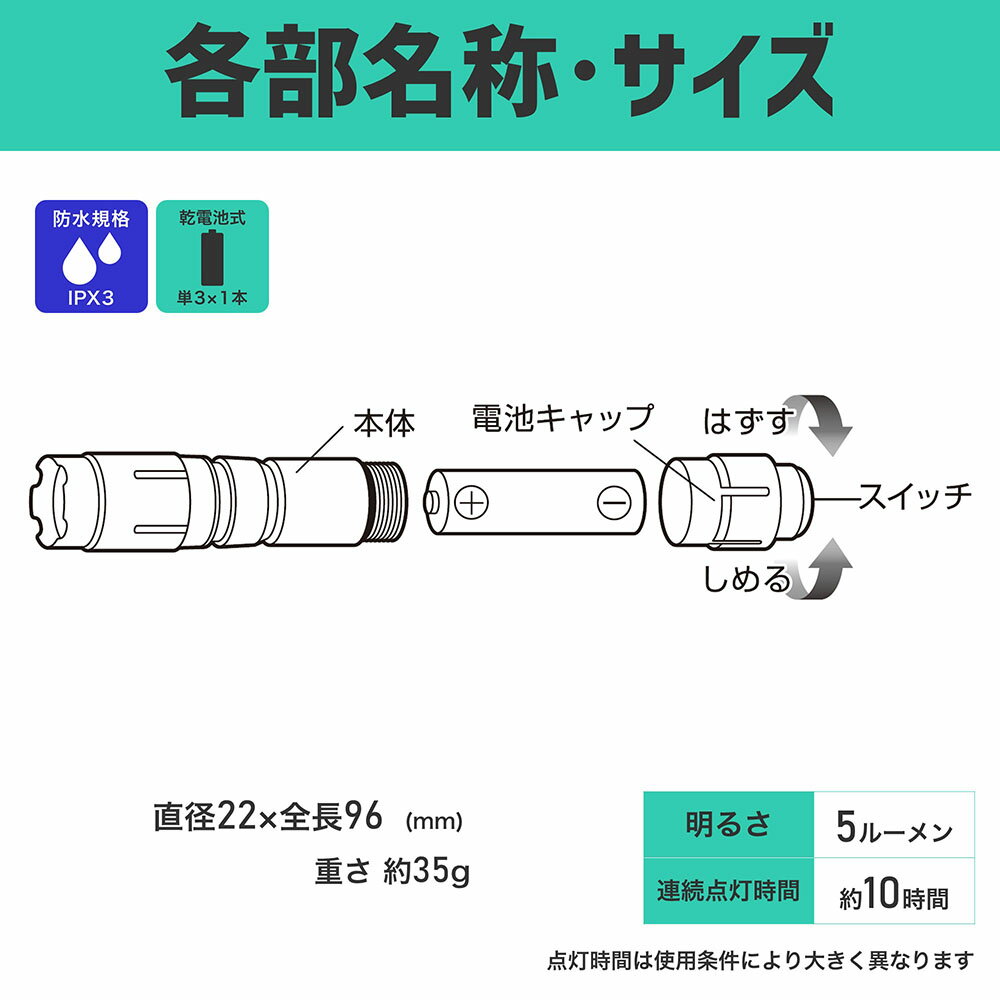 各部名称・サイズ

防水規格
IPX3

乾電池式
単3×1本

本体

電池キャップ

はずす

スイッチ

しめる

直径22×全長96 (mm)

重さ 約35g

| 明るさ | 5ルーメン |
|---|---|
| 連続点灯時間 | 約10時間 |

点灯時間は使用条件により大きく異なります