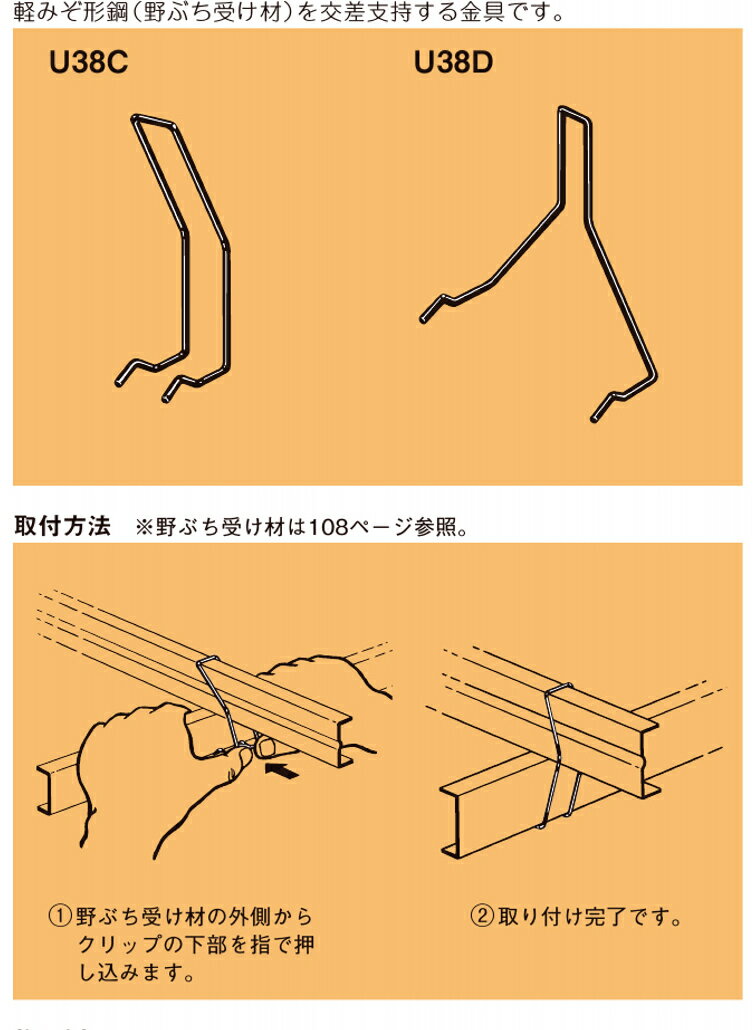 軽みぞ形鋼（野ぶち受け材）を交差支持する金具です。

U38C

U38D

取付方法　※野ぶち受け材は108ページ参照。

①野ぶち受け材の外側からクリップの下部を指で押し込みます。

②取り付け完了です。