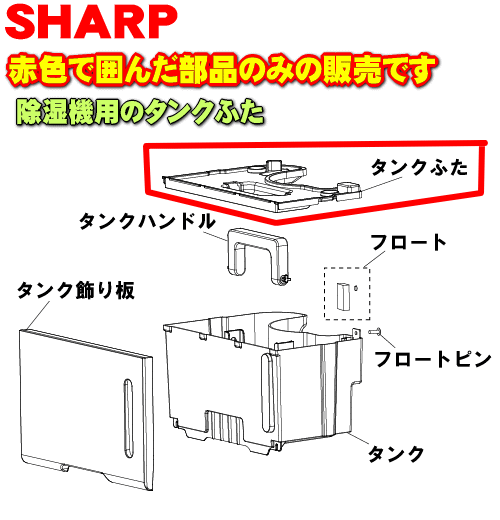 SHARP

赤色で囲んだ部品のみの販売です

除湿機用のタンクふた

タンクふた

タンクハンドル

フロート

タンク飾り板

フロートピン

タンク