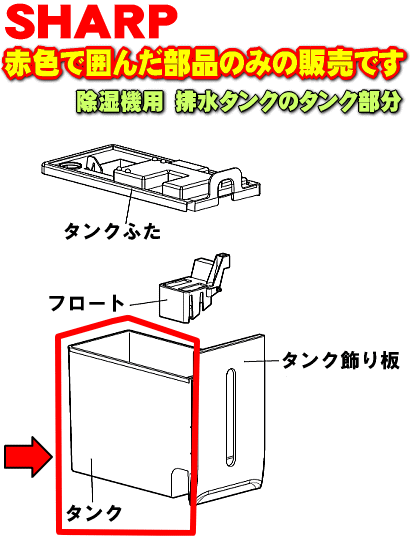 SHARP
赤色で囲んだ部品のみの販売です
除湿機用 排水タンクのタンク部分

タンクふた

フロート

タンク飾り板

タンク