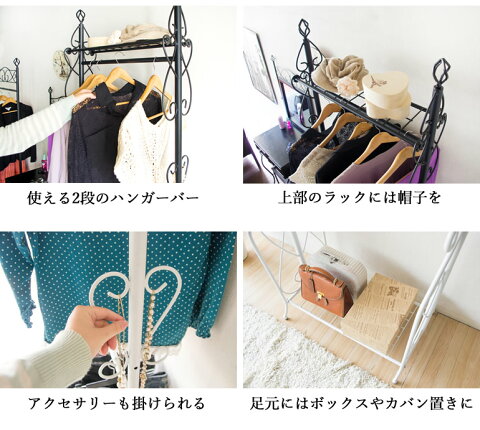 使える2段のハンガーバー

上部のラックには帽子を

アクセサリーも掛けられる

足元にはボックスやカバン置きに