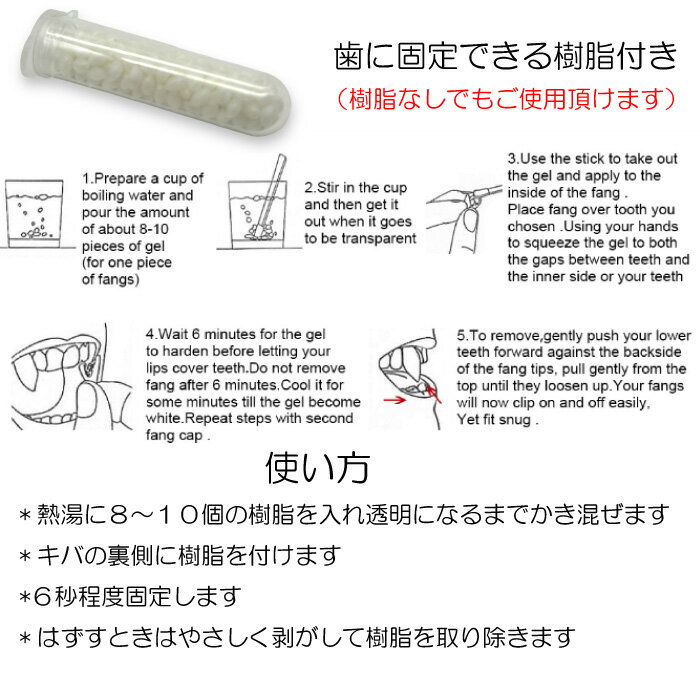 歯に固定できる樹脂付き
（樹脂なしでもご使用頂けます）

1.Prepare a cup of boiling water and pour the amount of about 8-10 pieces of gel (for one piece of fangs)

2.Stir in the cup and then get it out when it goes to be transparent

3.Use the stick to take out the gel and apply to the inside of the fang . Place fang over tooth you chosen .Using your hands to squeeze the gel to both the gaps between teeth and the inner side or your teeth

4.Wait 6 minutes for the gel to harden before letting your lips cover teeth.Do not remove fang after 6 minutes.Cool it for some minutes till the gel become white.Repeat steps with second fang cap .

5.To remove,gently push your lower teeth forward against the backside of the fang tips, pull gently from the top until they loosen up.Your fangs will now clip on and off easily, Yet fit snug .

使い方
＊熱湯に８～１０個の樹脂を入れ透明になるまでかき混ぜます
＊キバの裏側に樹脂を付けます
＊６秒程度固定します
＊はずすときはやさしく剥がして樹脂を取り除きます