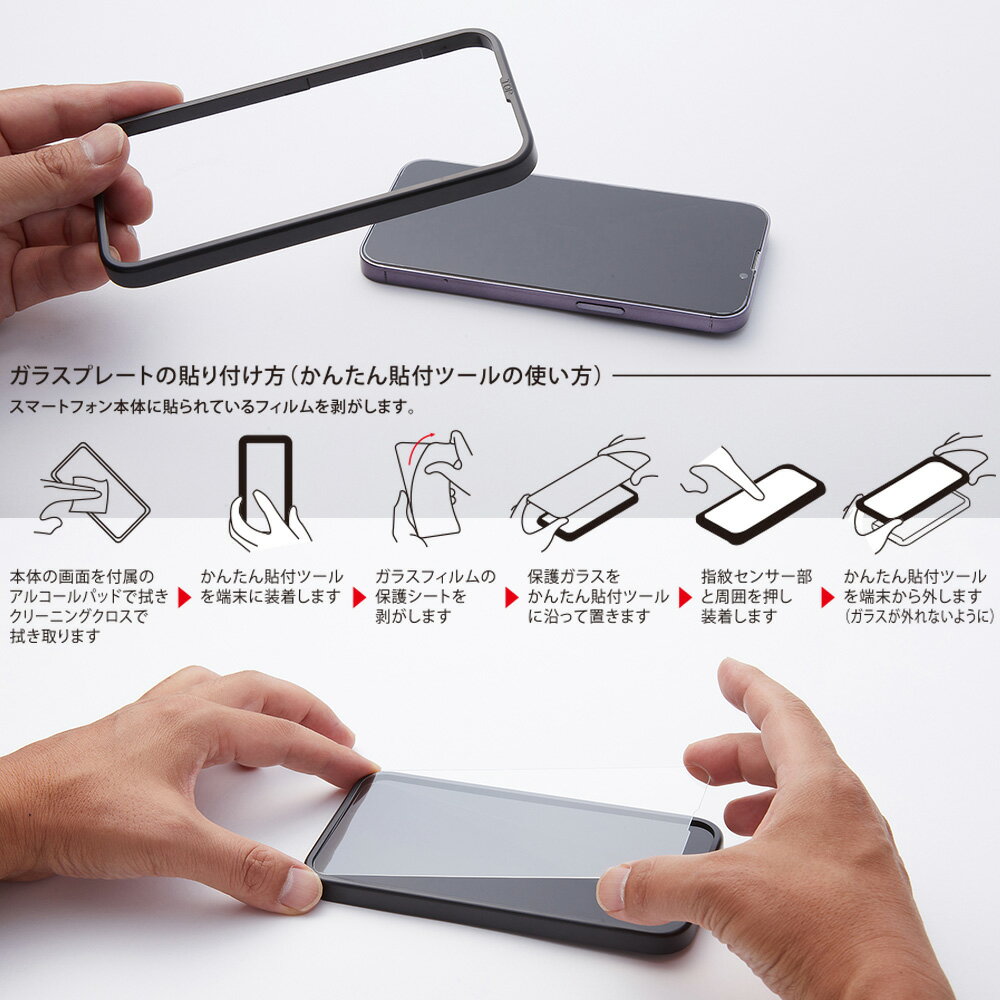 ガラスプレートの貼り付け方（かんたん貼付ツールの使い方）

スマートフォン本体に貼られているフィルムを剥がします。

本体の画面を付属のアルコールパッドで拭きクリーニングクロスで拭き取ります

かんたん貼付ツールを端末に装着します

ガラスフィルムの保護シートを剥がします

保護ガラスをかんたん貼付ツールに沿って置きます

指紋センサー部と周囲を押し装着します

かんたん貼付ツールを端末から外します（ガラスが外れないように）