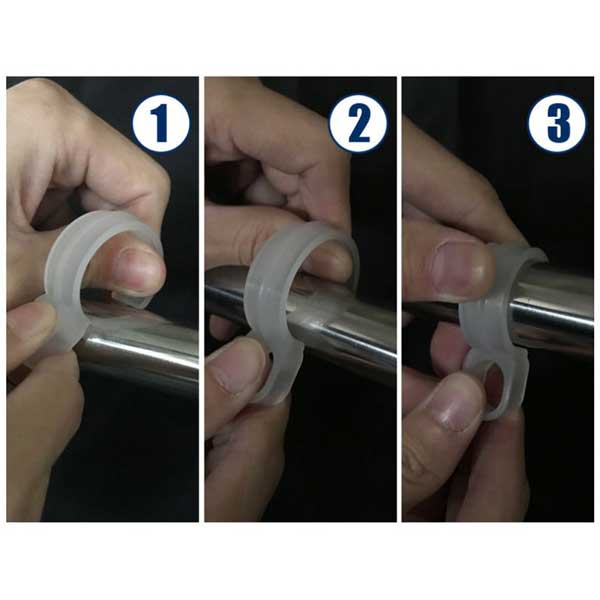 1

2

3