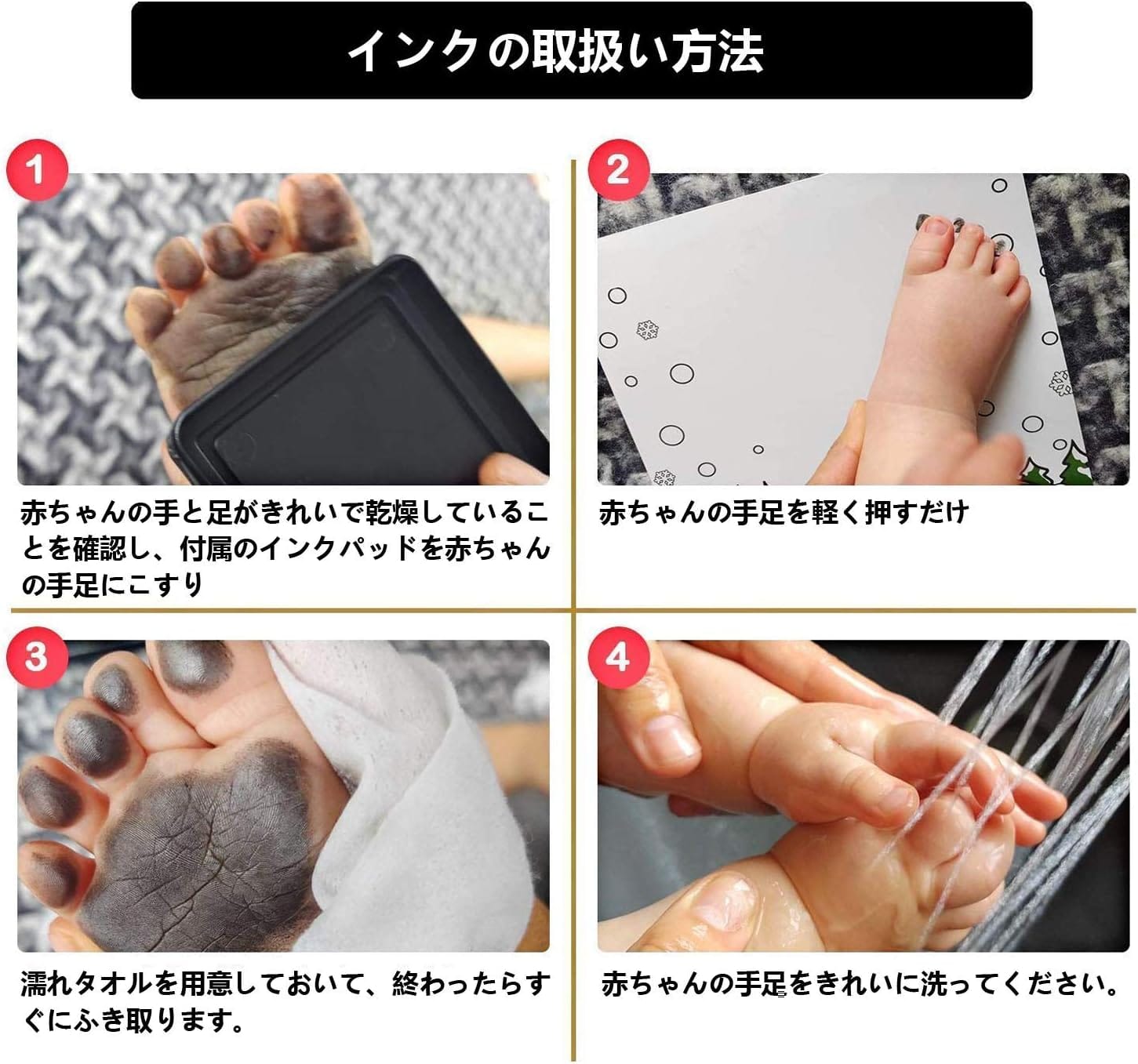 インクの取扱い方法

1

赤ちゃんの手と足がきれいで乾燥していることを確認し、付属のインクパッドを赤ちゃんの手足にこすり

2

赤ちゃんの手足を軽く押すだけ

3

濡れタオルを用意しておいて、終わったらすぐにふき取ります。

4

赤ちゃんの手足をきれいに洗ってください。