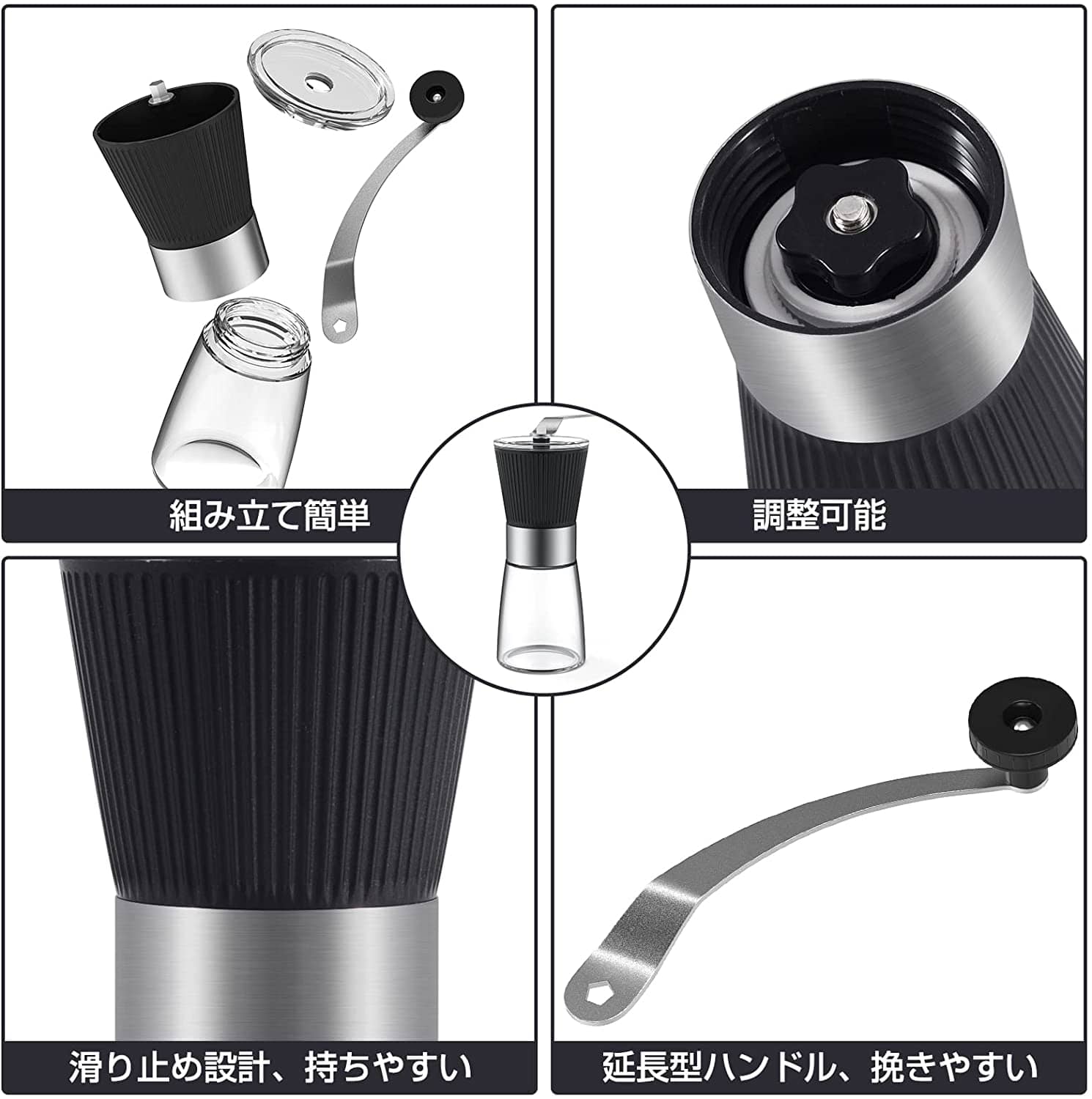 組み立て簡単

調整可能

滑り止め設計、持ちやすい

延長型ハンドル、挽きやすい