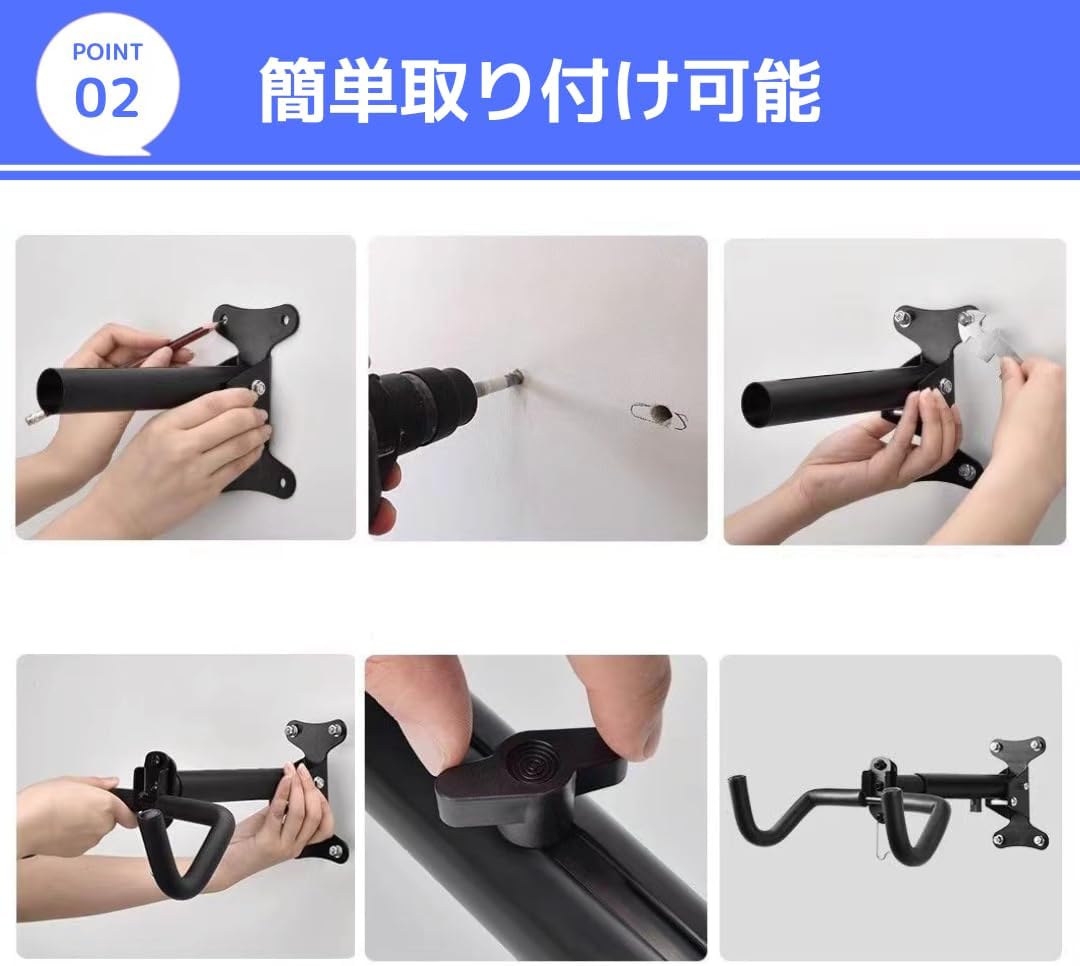 POINT
02

簡単取り付け可能