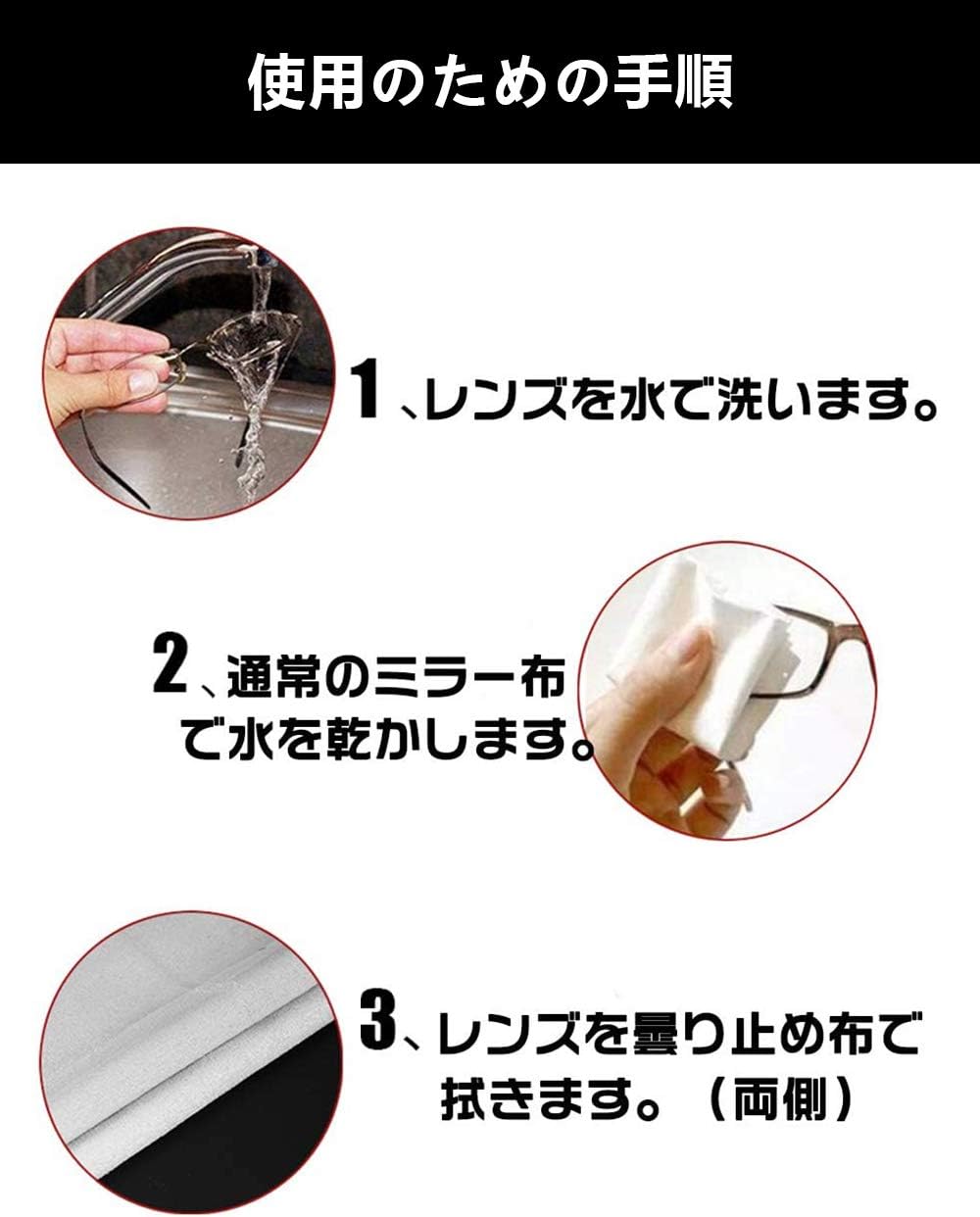 使用のための手順

1、レンズを水で洗います。

2、通常のミラー布で水を乾かします。

3、レンズを曇り止め布で拭きます。（両側）