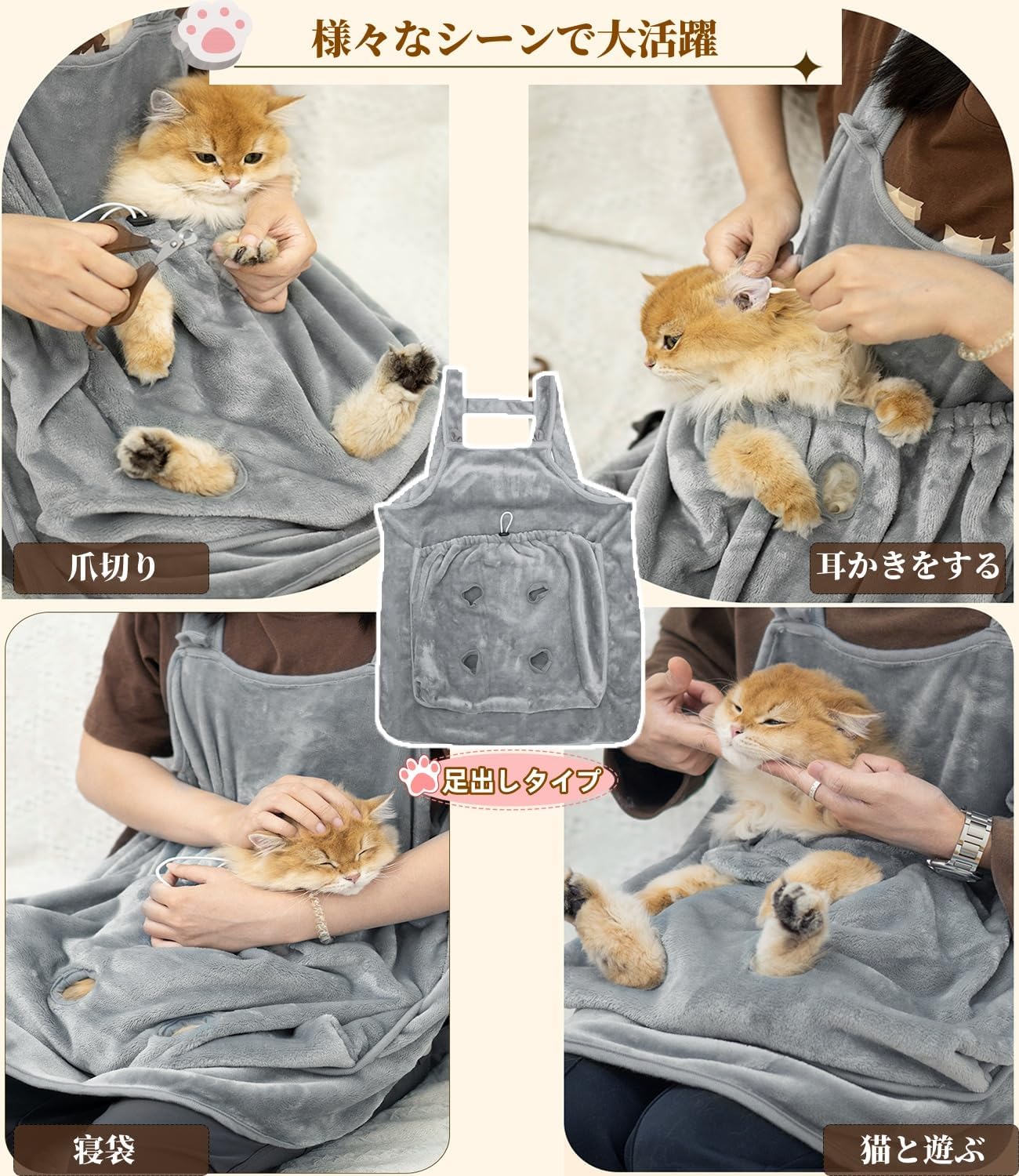 様々なシーンで大活躍

爪切り

耳かきをする

足出しタイプ

寝袋

猫と遊ぶ