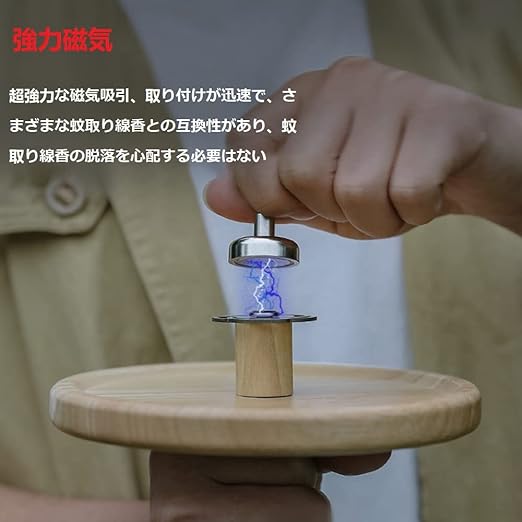 強力磁気

超強力な磁気吸引、取り付けが迅速で、さまざまな蚊取り線香との互換性があり、蚊取り線香の脱落を心配する必要はない