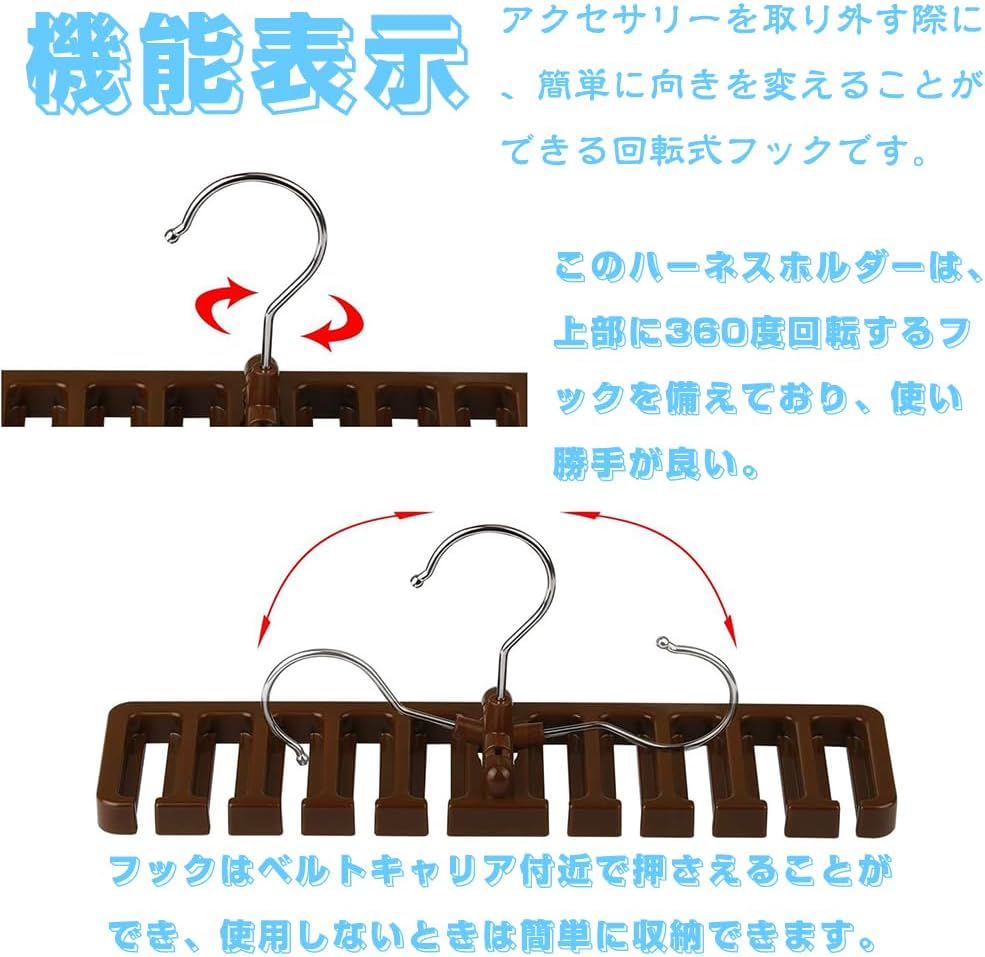 機能表示

アクセサリーを取り外す際に、簡単に向きを変えることができる回転式フックです。

このハーネスホルダーは、上部に360度回転するフックを備えており、使い勝手が良い。

フックはベルトキャリア付近で押さえることができ、使用しないときは簡単に収納できます。