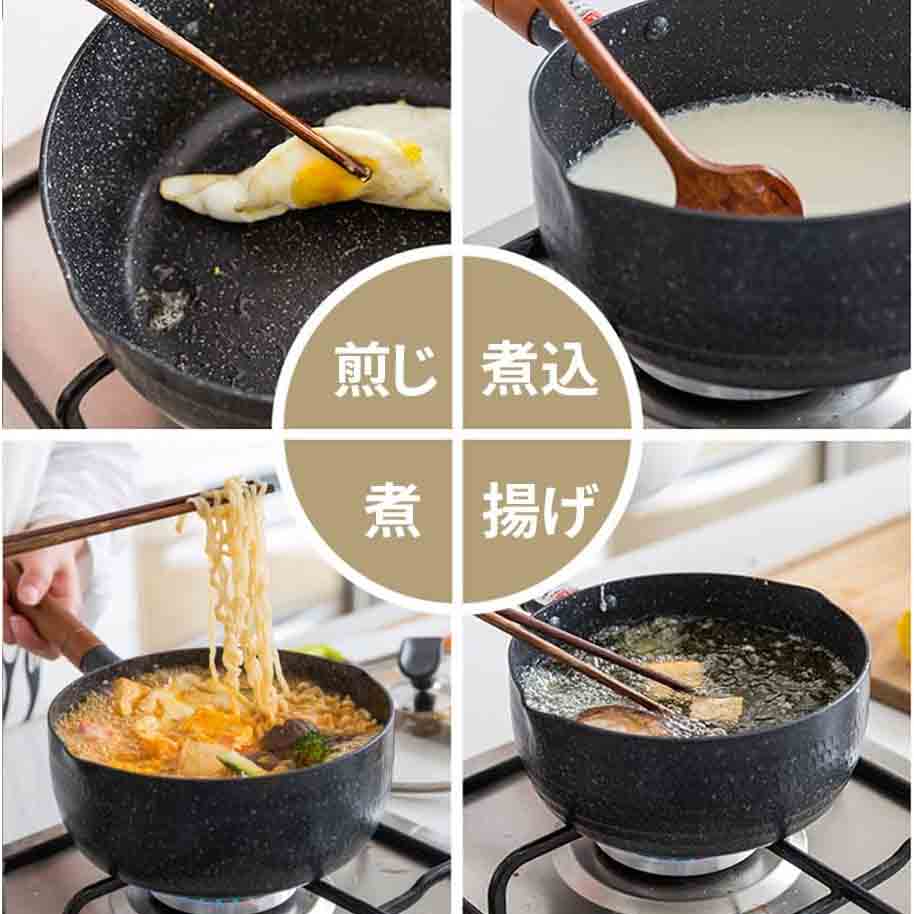 煎じ 煮込

煮 揚げ