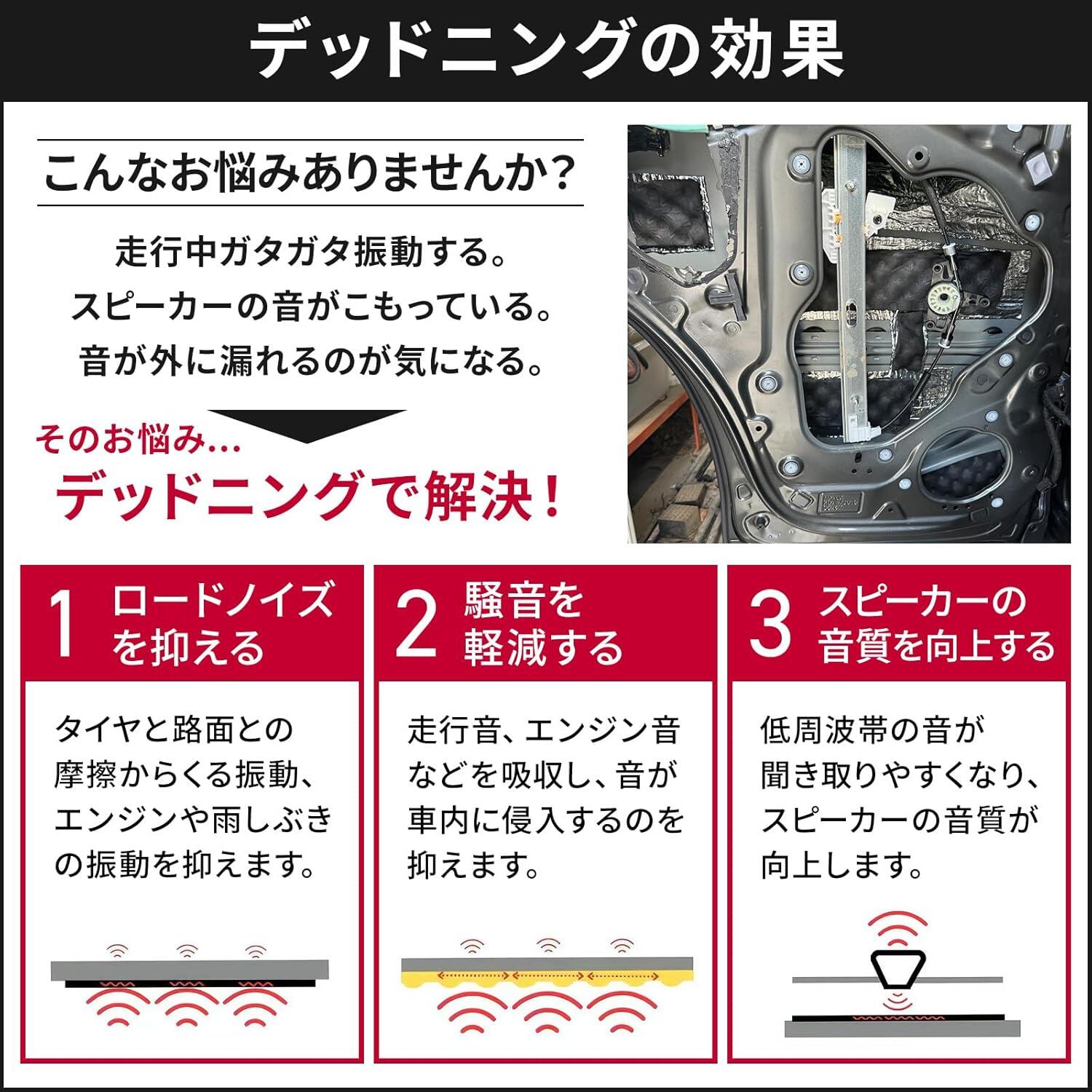 デッドニングの効果

こんなお悩みありませんか?

走行中ガタガタ振動する。
スピーカーの音がこもっている。
音が外に漏れるのが気になる。

そのお悩み...
デッドニングで解決!

1 ロードノイズを抑える

タイヤと路面との摩擦からくる振動、エンジンや雨しぶきの振動を抑えます。

2 騒音を軽減する

走行音、エンジン音などを吸収し、音が車内に侵入するのを抑えます。

3 スピーカーの音質を向上する

低周波帯の音が聞き取りやすくなり、スピーカーの音質が向上します。