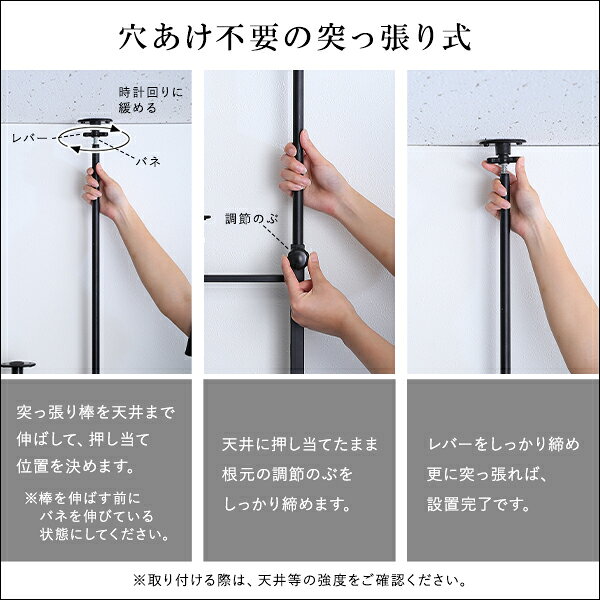 穴あけ不要の突っ張り式

時計回りに緩める

レバー

バネ

調節のぶ

突っ張り棒を天井まで伸ばして、押し当て位置を決めます。

※棒を伸ばす前にバネを伸びている状態にしてください。

天井に押し当てたまま根元の調節のぶをしっかり締めます。

レバーをしっかり締め更に突っ張れば、設置完了です。

※取り付ける際は、天井等の強度をご確認ください。