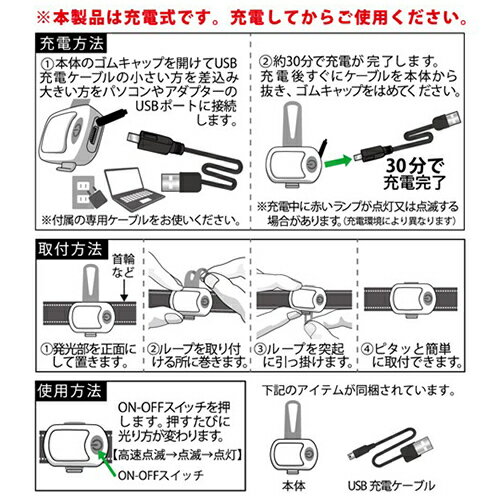 ※本製品は充電式です。充電してからご使用ください。

充電方法

①本体のゴムキャップを開けてUSB充電ケーブルの小さい方を差込み大きい方をパソコンやアダプターのUSBポートに接続します。

※付属の専用ケーブルをお使いください。

②約30分で充電が完了します。充電後すぐにケーブルを本体から抜き、ゴムキャップをはめてください。

30分で充電完了

※充電中に赤いランプが点灯又は点滅する場合があります。(充電環境により異なります)

取付方法

首輪など

①発光部を正面にして置きます。

②ループを取り付ける所に巻きます。

③ループを突起に引っ掛けます。

④ピタッと簡単に取付できます。

使用方法

ON-OFFスイッチを押します。押すたびに光り方が変わります。

【高速点滅→点滅→点灯】

ON-OFFスイッチ

下記のアイテムが同梱されています。

本体

USB 充電ケーブル