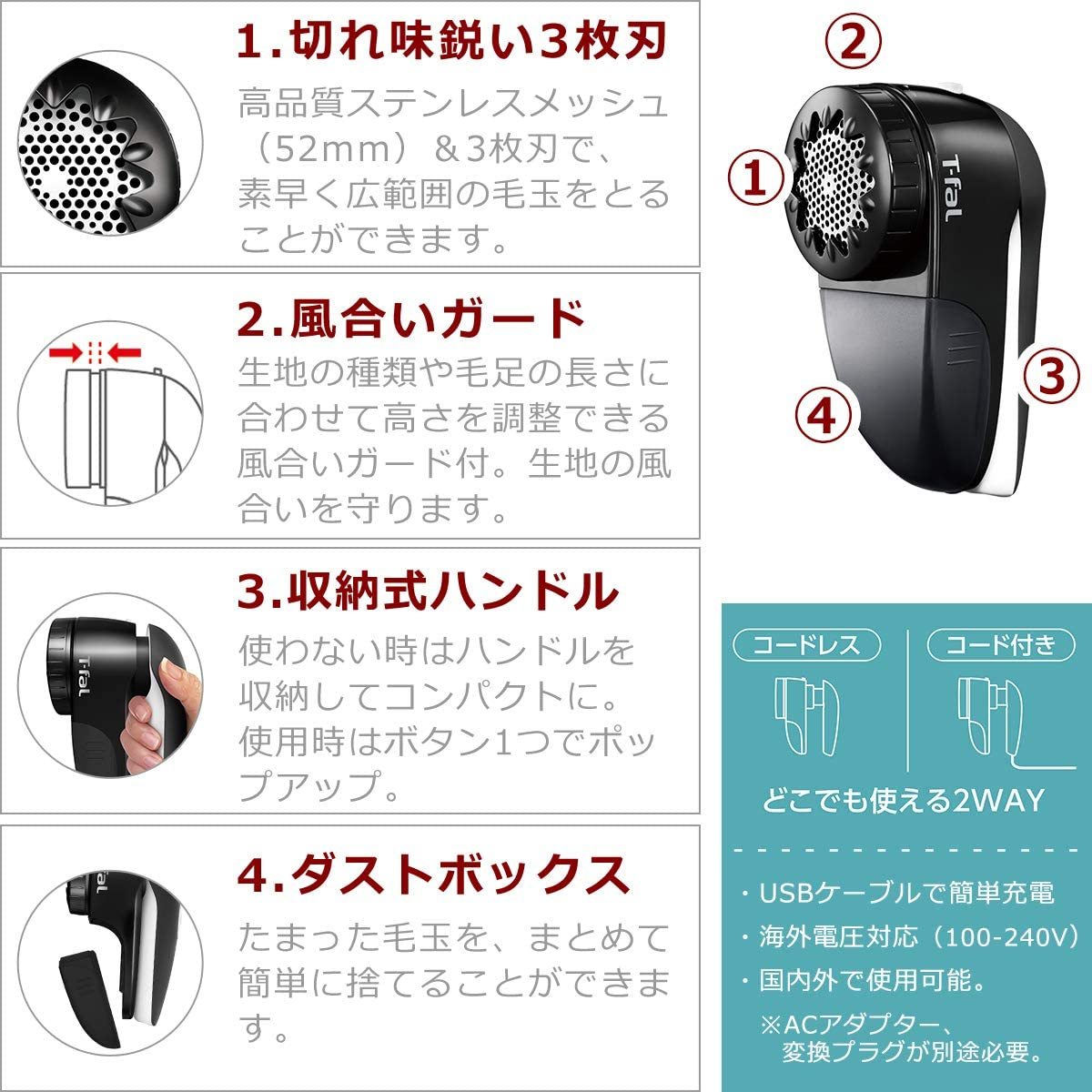 1.切れ味鋭い3枚刃

高品質ステンレスメッシュ（52mm）＆3枚刃で、素早く広範囲の毛玉をとることができます。

2.風合いガード

生地の種類や毛足の長さに合わせて高さを調整できる風合いガード付。生地の風合いを守ります。

3.収納式ハンドル

T-fal

使わない時はハンドルを収納してコンパクトに。使用時はボタン1つでポップアップ。

4.ダストボックス

たまった毛玉を、まとめて簡単に捨てることができます。

②

①

T-fal

③

④

コードレス

コード付き

どこでも使える2WAY

・USBケーブルで簡単充電
・海外電圧対応（100-240V）
・国内外で使用可能。
※ACアダプター、変換プラグが別途必要。