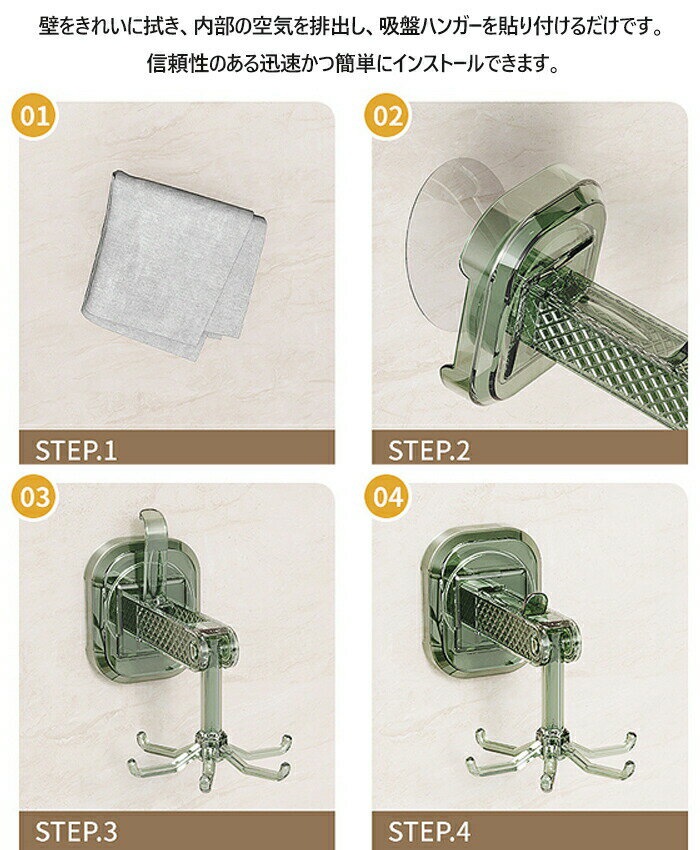 壁をきれいに拭き、内部の空気を排出し、吸盤ハンガーを貼り付けるだけです。
信頼性のある迅速かつ簡単にインストールできます。

01

STEP.1

02

STEP.2

03

STEP.3

04

STEP.4