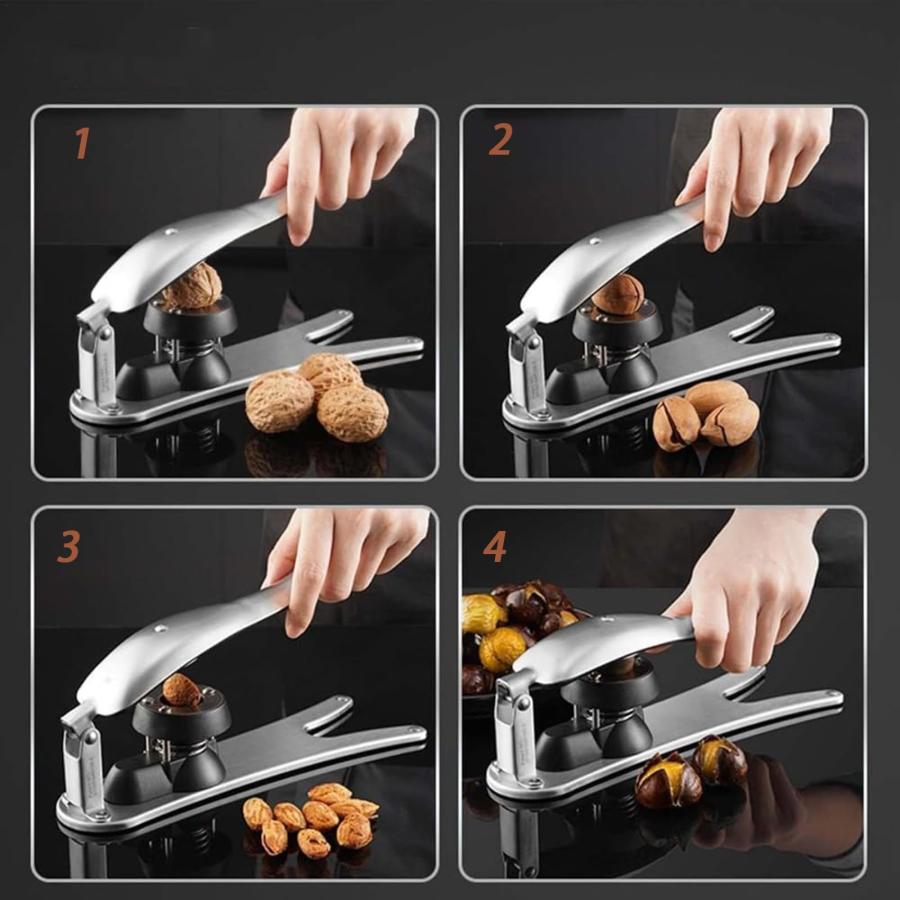 1

2

3

4