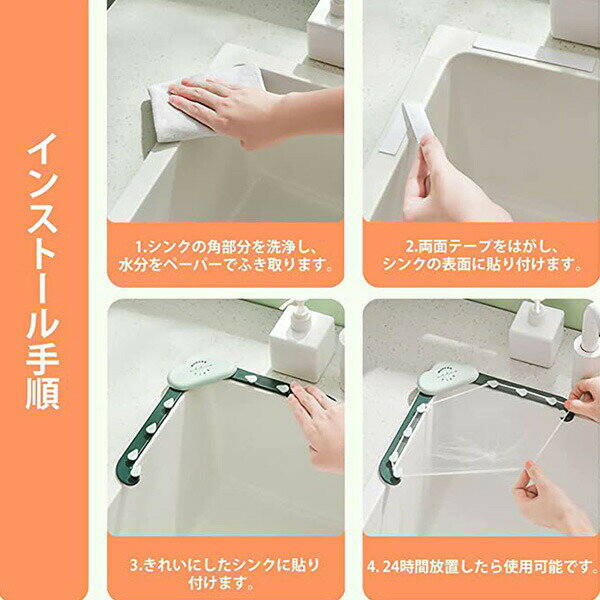 インストール手順

1.シンクの角部分を洗浄し、水分をペーパーでふき取ります。

2.両面テープをはがし、シンクの表面に貼り付けます。

3.きれいにしたシンクに貼り付けます。

4. 24時間放置したら使用可能です。