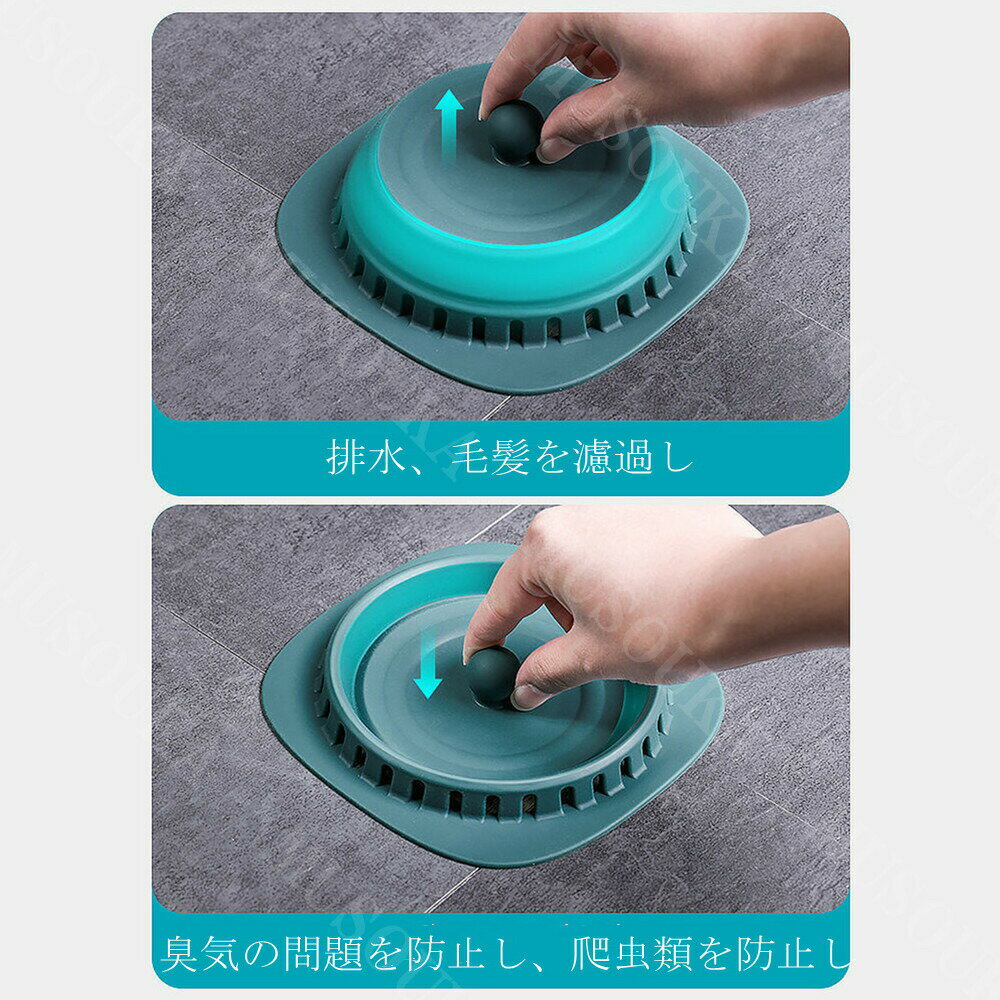 排水、毛髪を濾過し

臭気の問題を防止し、爬虫類を防止し