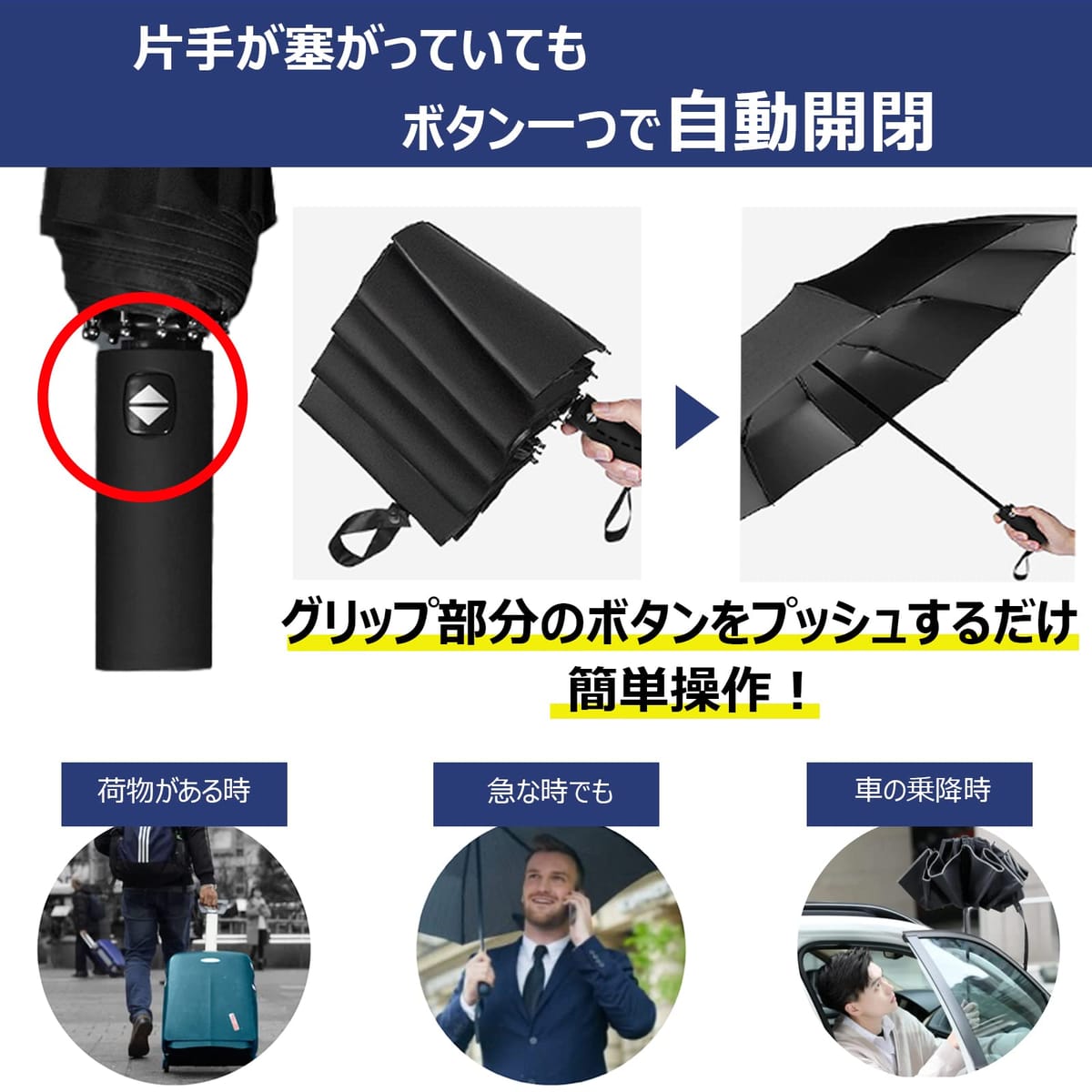 片手が塞がっていても
ボタン一つで自動開閉

グリップ部分のボタンをプッシュするだけ
簡単操作！

荷物がある時

急な時でも

車の乗降時