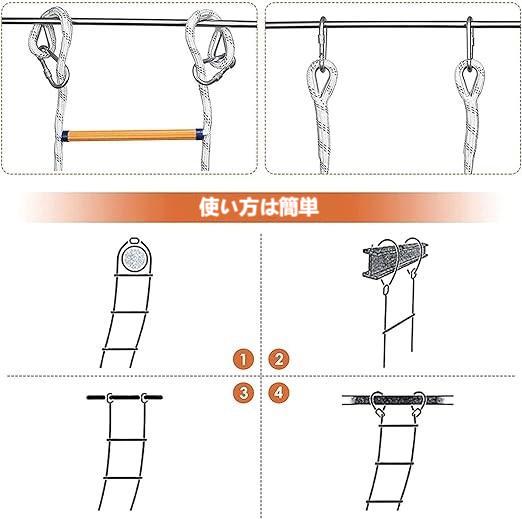 使い方は簡単

1

2

3

4