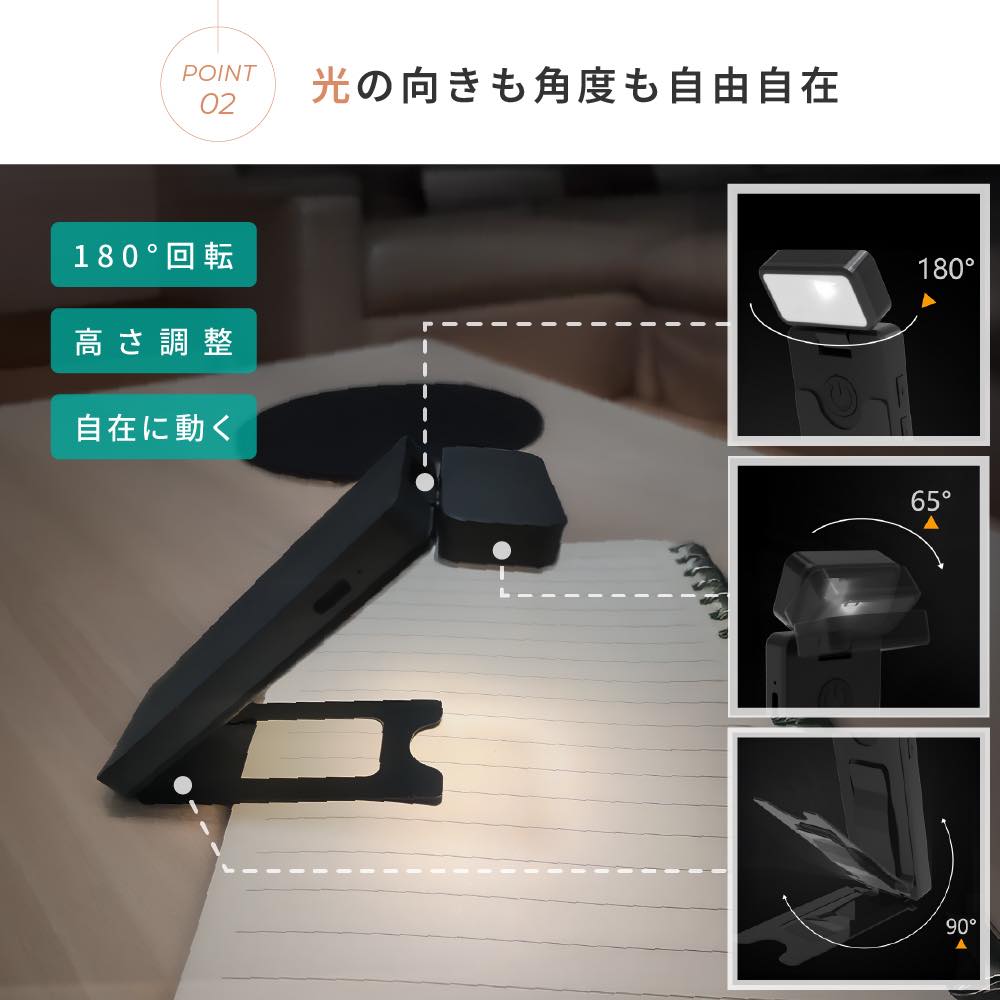 POINT 02

光の向きも角度も自由自在

180°回転

高さ調整

自在に動く

180°

65°

90°