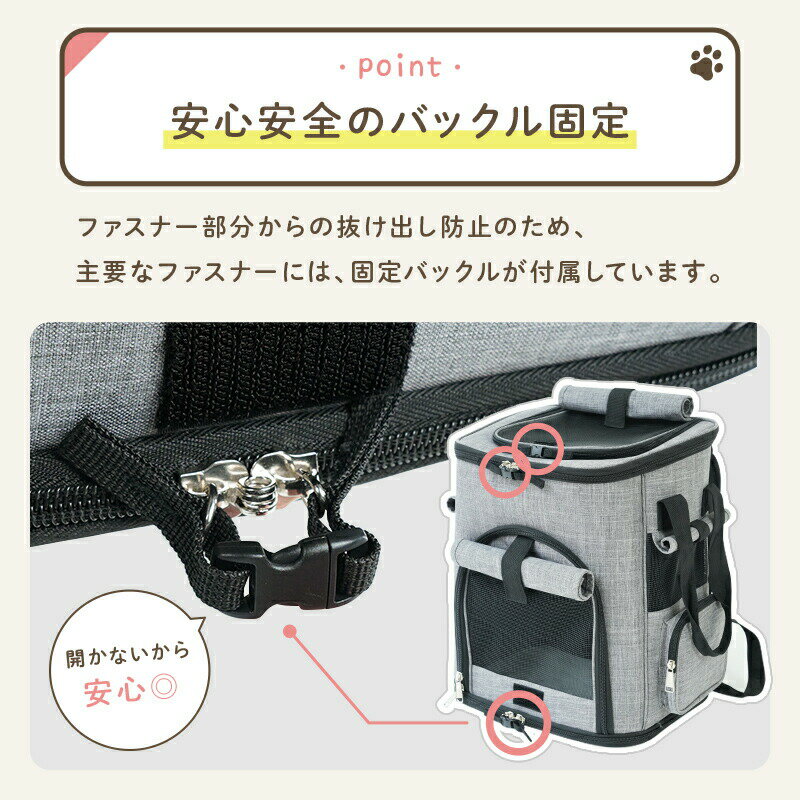 · point ·

安心安全のバックル固定

ファスナー部分からの抜け出し防止のため、
主要なファスナーには、固定バックルが付属しています。

開かないから
安心◎