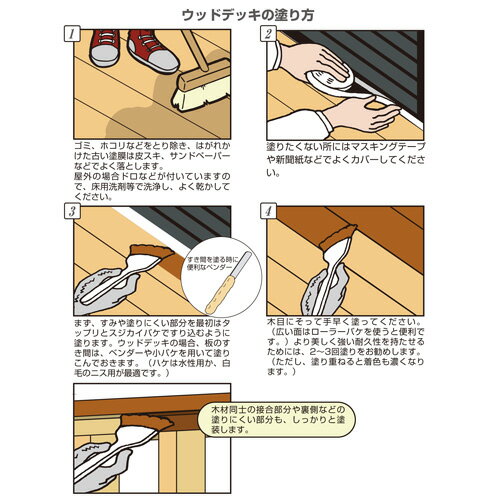 ウッドデッキの塗り方

1

ゴミ、ホコリなどをとり除き、はがれかけた古い塗膜は皮スキ、サンドペーパーなどでよく落とします。
屋外の場合ドロなどが付いていますので、床用洗剤等で洗浄し、よく乾かしてください。

2

塗りたくない所にはマスキングテープや新聞紙などでよくカバーしてください。

3

すき間を塗る時に便利なベンダー

まず、すみや塗りにくい部分を最初はタップリとスジカイバケですり込むように塗ります。ウッドデッキの場合、板のすき間は、ベンダーや小バケを用いて塗りこんでおきます。（ハケは水性用か、白毛のニス用が最適です。）

4

木目にそって手早く塗ってください。（広い面はローラーバケを使うと便利です。）より美しく強い耐久性を持たせるためには、2～3回塗りをお勧めします。（ただし、塗り重ねると着色も濃くなります。）

木材同士の接合部分や裏側などの塗りにくい部分も、しっかりと塗装します。