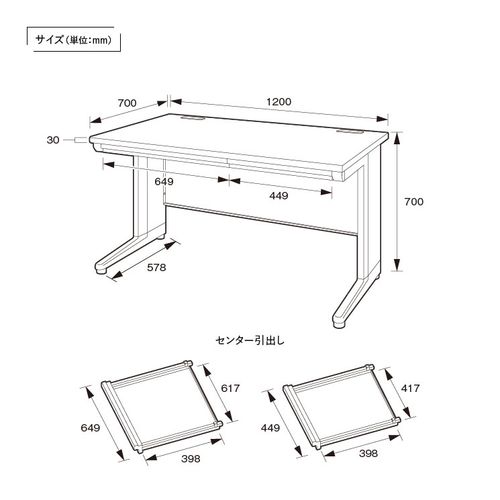 サイズ（単位:mm）

700
1200
30
649
449
700
578

センター引出し

617
649
398
417
449
398