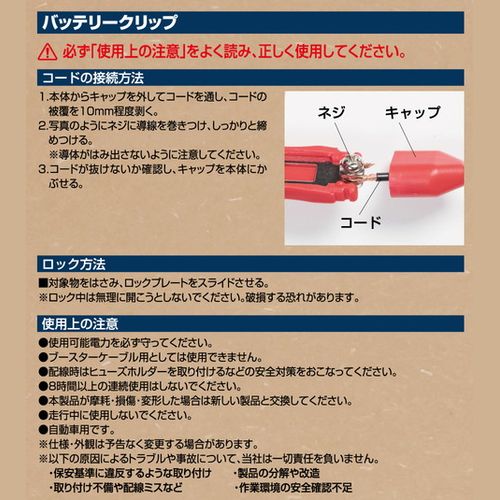 バッテリークリップ

必ず「使用上の注意」をよく読み、正しく使用してください。

コードの接続方法

1.本体からキャップを外してコードを通し、コードの被覆を10mm程度剥く。
2.写真のようにネジに導線を巻きつけ、しっかりと締めつける。
※導体がはみ出さないように注意してください。
3.コードが抜けないか確認し、キャップを本体にかぶせる。

ネジ
キャップ
コード

ロック方法

■対象物をはさみ、ロックプレートをスライドさせる。
※ロック中は無理に開こうとしないでください。破損する恐れがあります。

使用上の注意

●使用可能電力を必ず守ってください。
●ブースターケーブル用としては使用できません。
●配線時はヒューズホルダーを取り付けるなどの安全対策をおこなってください。
●8時間以上の連続使用はしないでください。
●本製品が摩耗・損傷・変形した場合は新しい製品と交換してください。
●走行中に使用しないでください。
●自動車用です。
※仕様・外観は予告なく変更する場合があります。
※以下の原因によるトラブルや事故について、当社は一切責任を負いません。
・保安基準に違反するような取り付け
・取り付け不備や配線ミスなど
・製品の分解や改造
・作業環境の安全確認不足