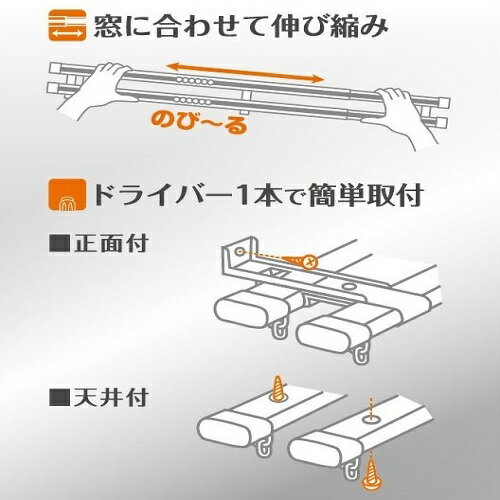 窓に合わせて伸び縮み

のび〜る

ドライバー1本で簡単取付

■正面付

■天井付