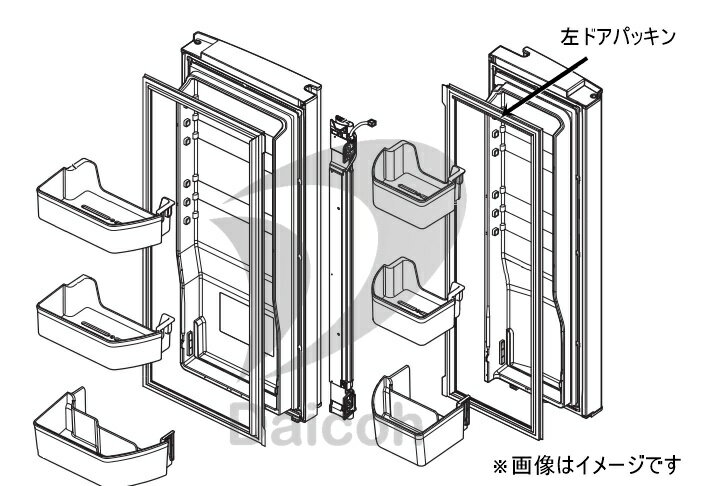 左ドアパッキン

Daicon

※画像はイメージです